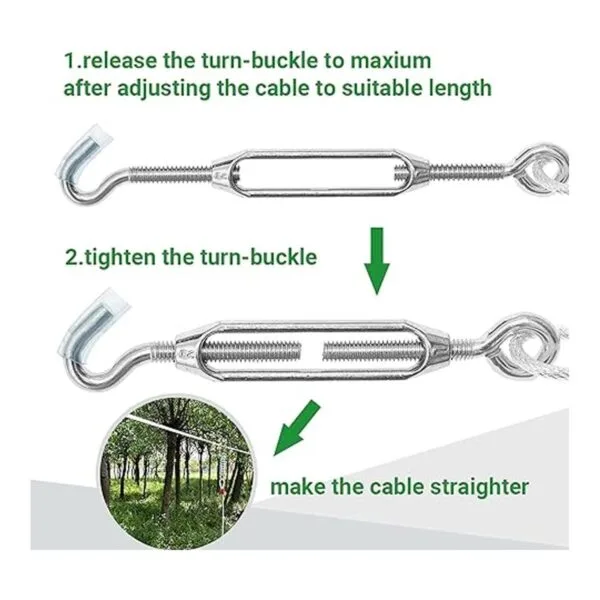 1.release the turn-buckle to maxium after adjusting the cable to suitable length

2.tighten the turn-buckle

make the cable straighter