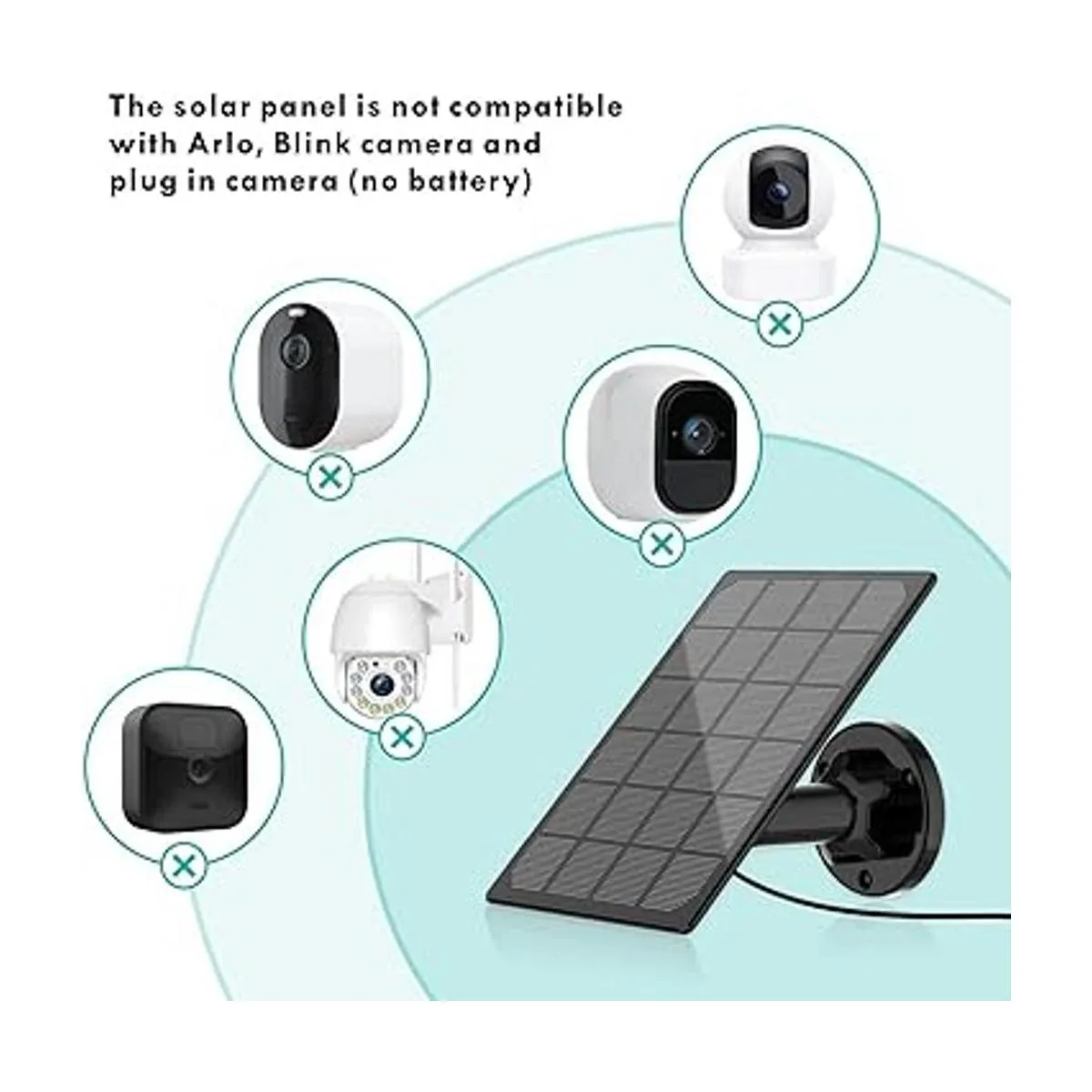 The solar panel is not compatible with Arlo, Blink camera and plug in camera (no battery)