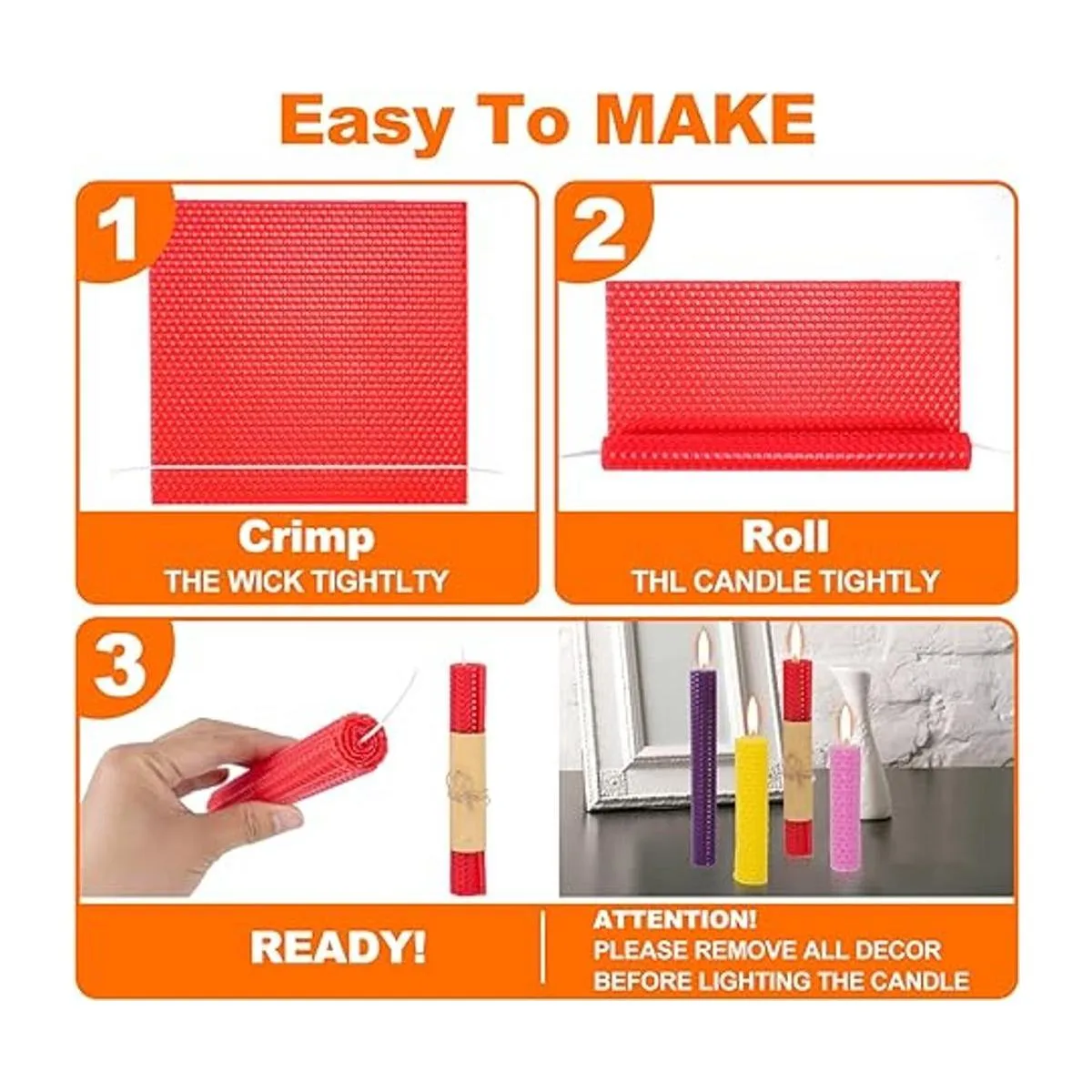 Easy To MAKE

1

Crimp
THE WICK TIGHTLTY

2

Roll
THL CANDLE TIGHTLY

3

READY!

ATTENTION!
PLEASE REMOVE ALL DECOR
BEFORE LIGHTING THE CANDLE