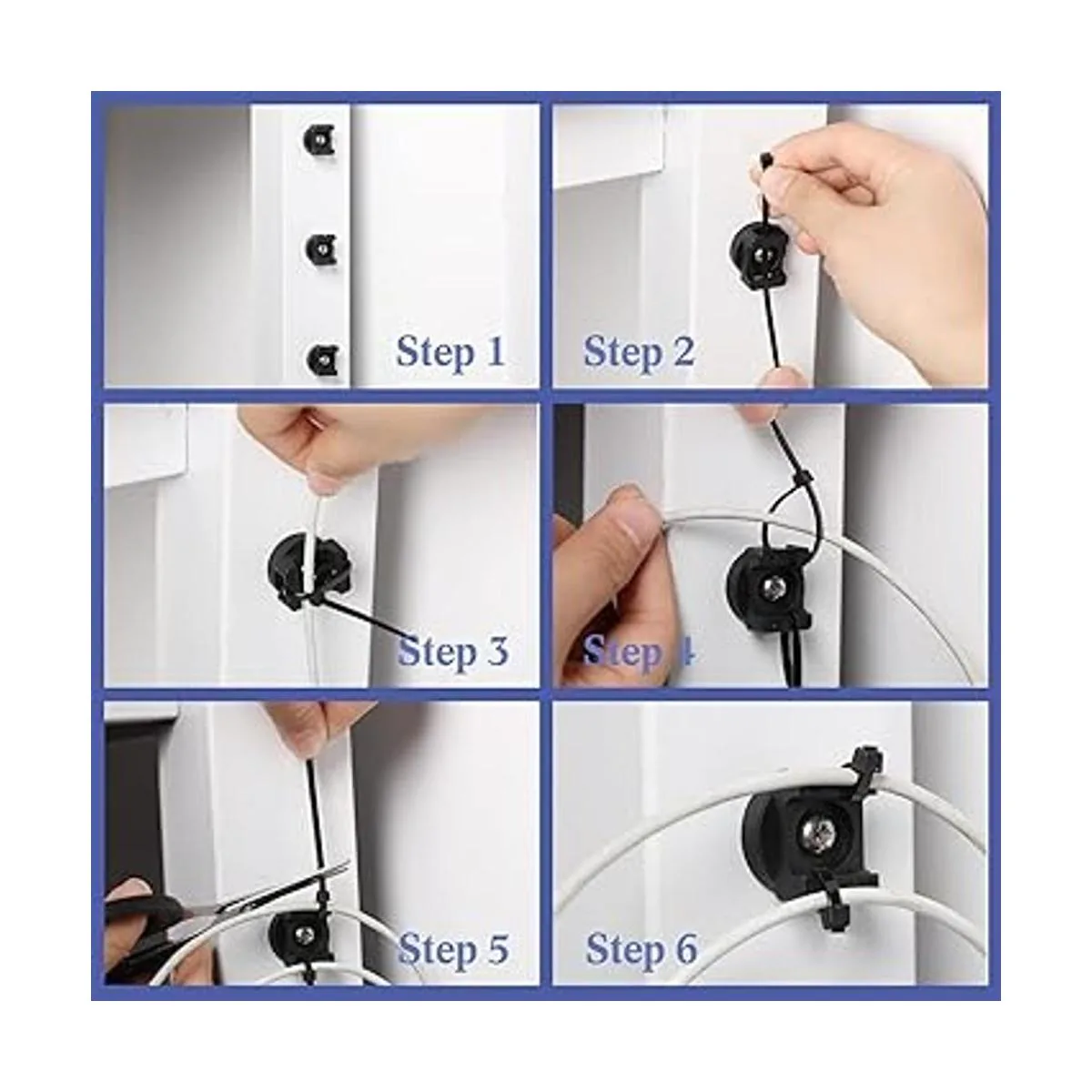 Step 1

Step 2

Step 3

Step 4

Step 5

Step 6