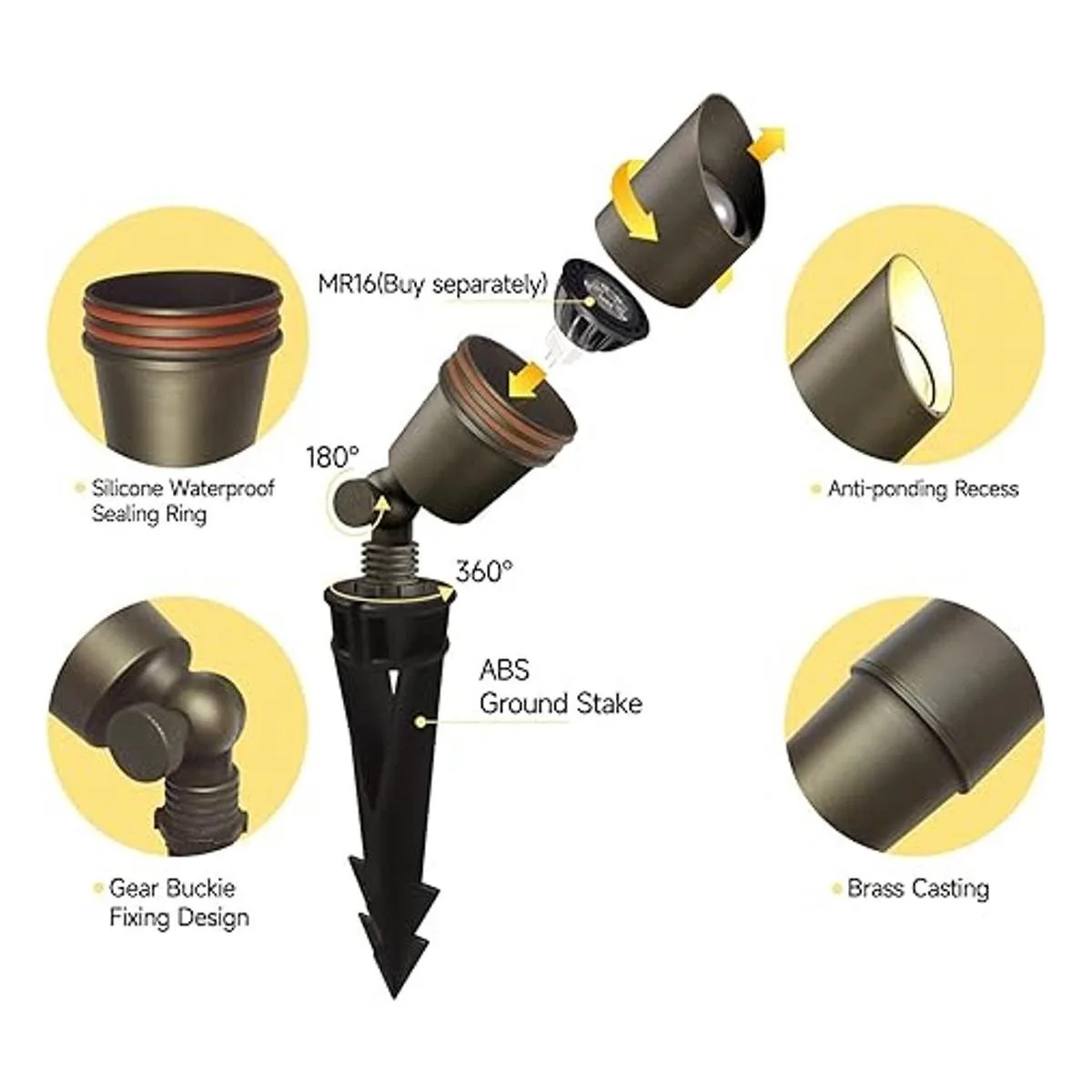 MR16(Buy separately)

Silicone Waterproof Sealing Ring

180°

360°

Anti-ponding Recess

ABS Ground Stake

Gear Buckie Fixing Design

Brass Casting