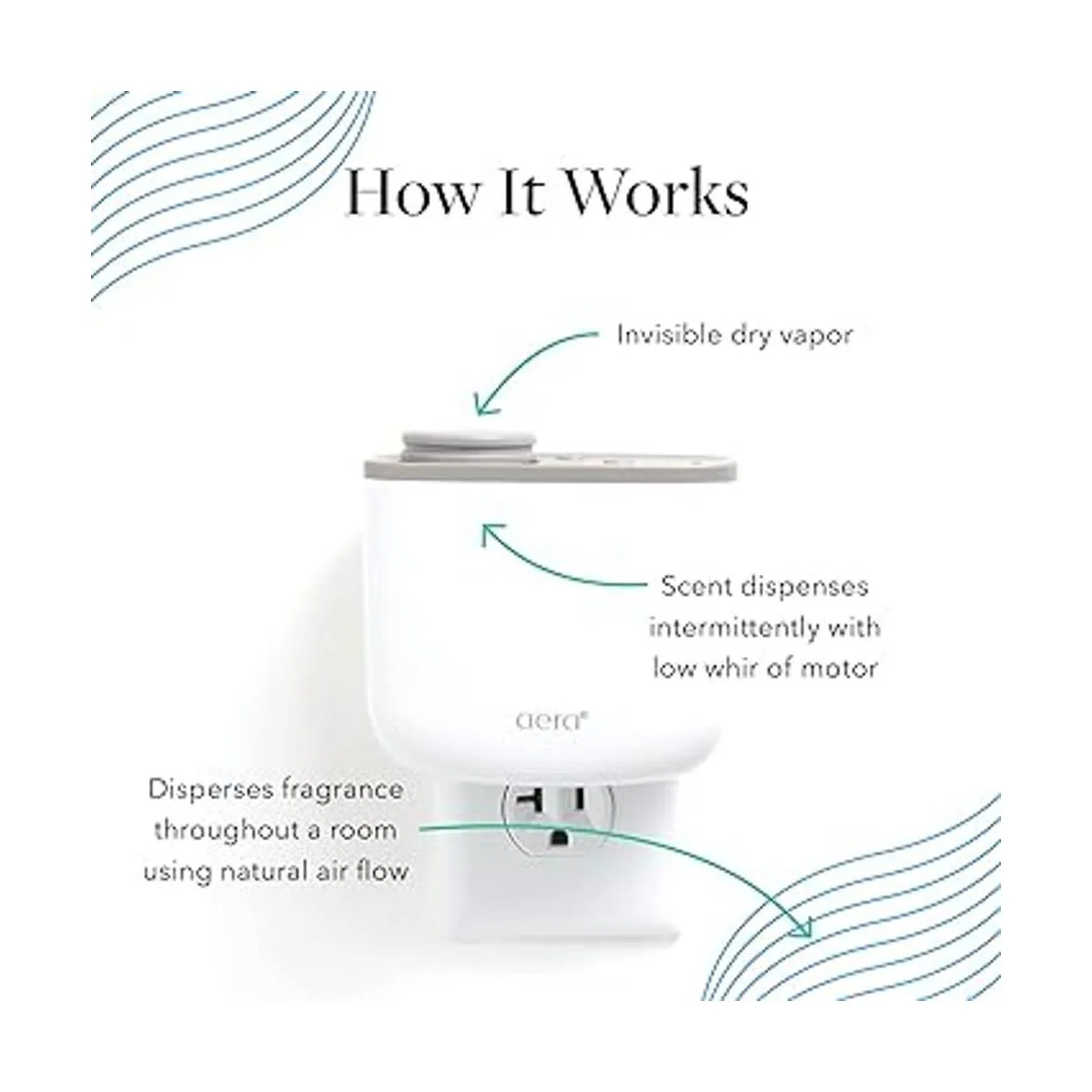 How It Works

Invisible dry vapor

Scent dispenses intermittently with low whir of motor

aera®

Disperses fragrance throughout a room using natural air flow