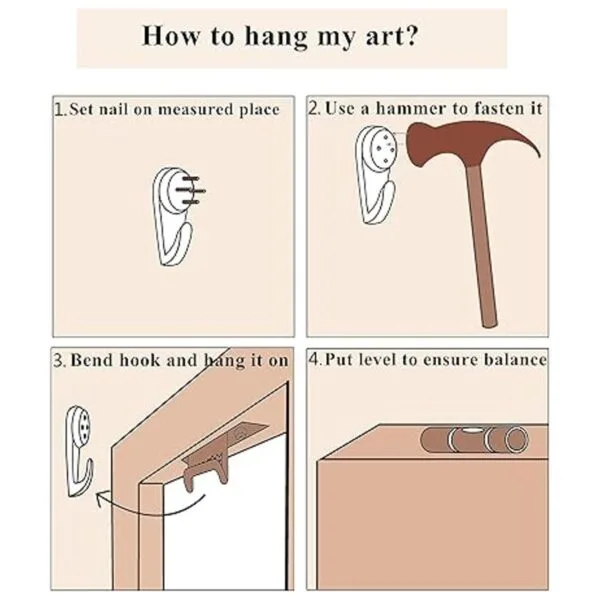 How to hang my art?

1. Set nail on measured place

2. Use a hammer to fasten it

3. Bend hook and hang it on

4. Put level to ensure balance