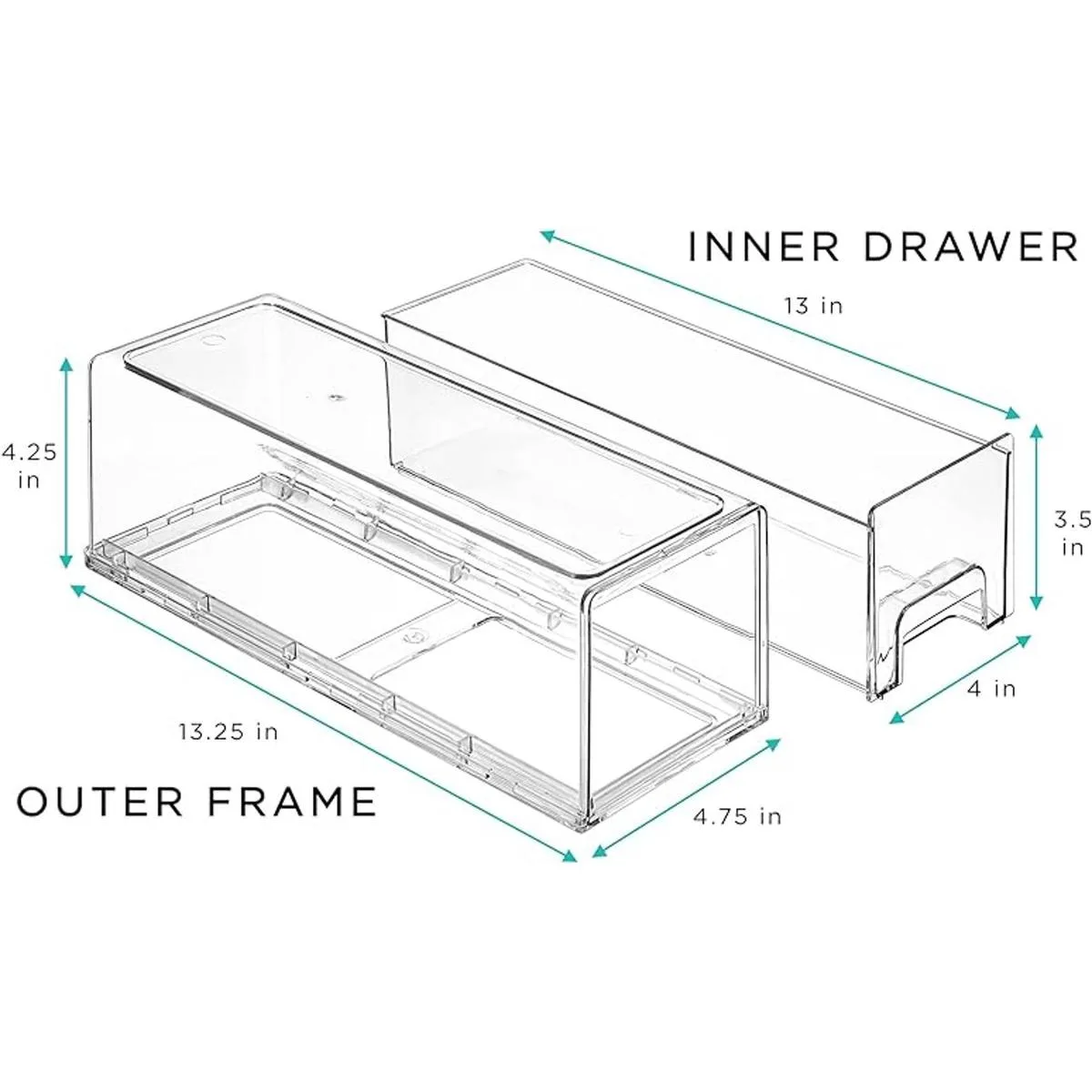 INNER DRAWER

13 in

4.25 in

3.5 in

4 in

13.25 in

OUTER FRAME

4.75 in