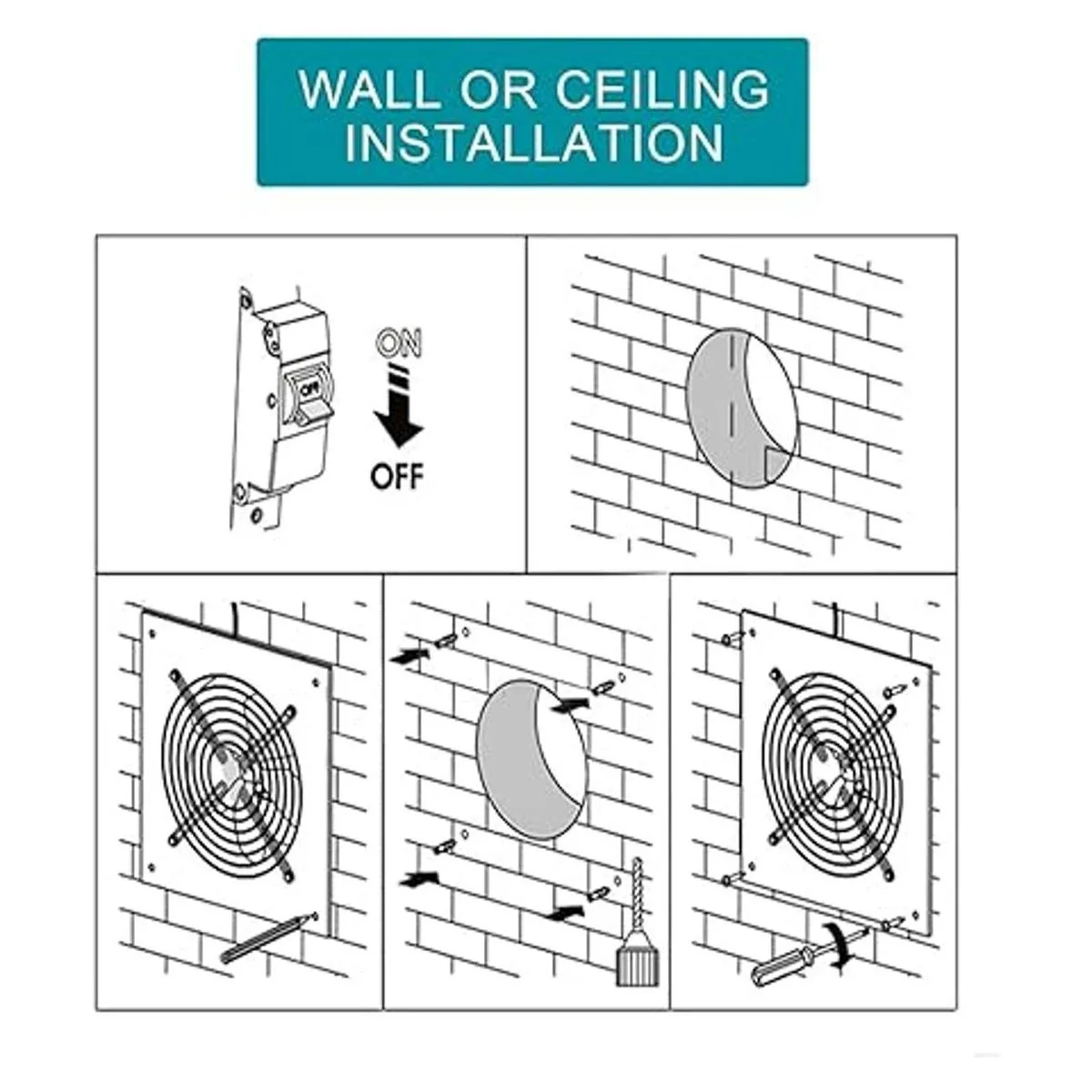 WALL OR CEILING INSTALLATION

OFF

ON

OFF