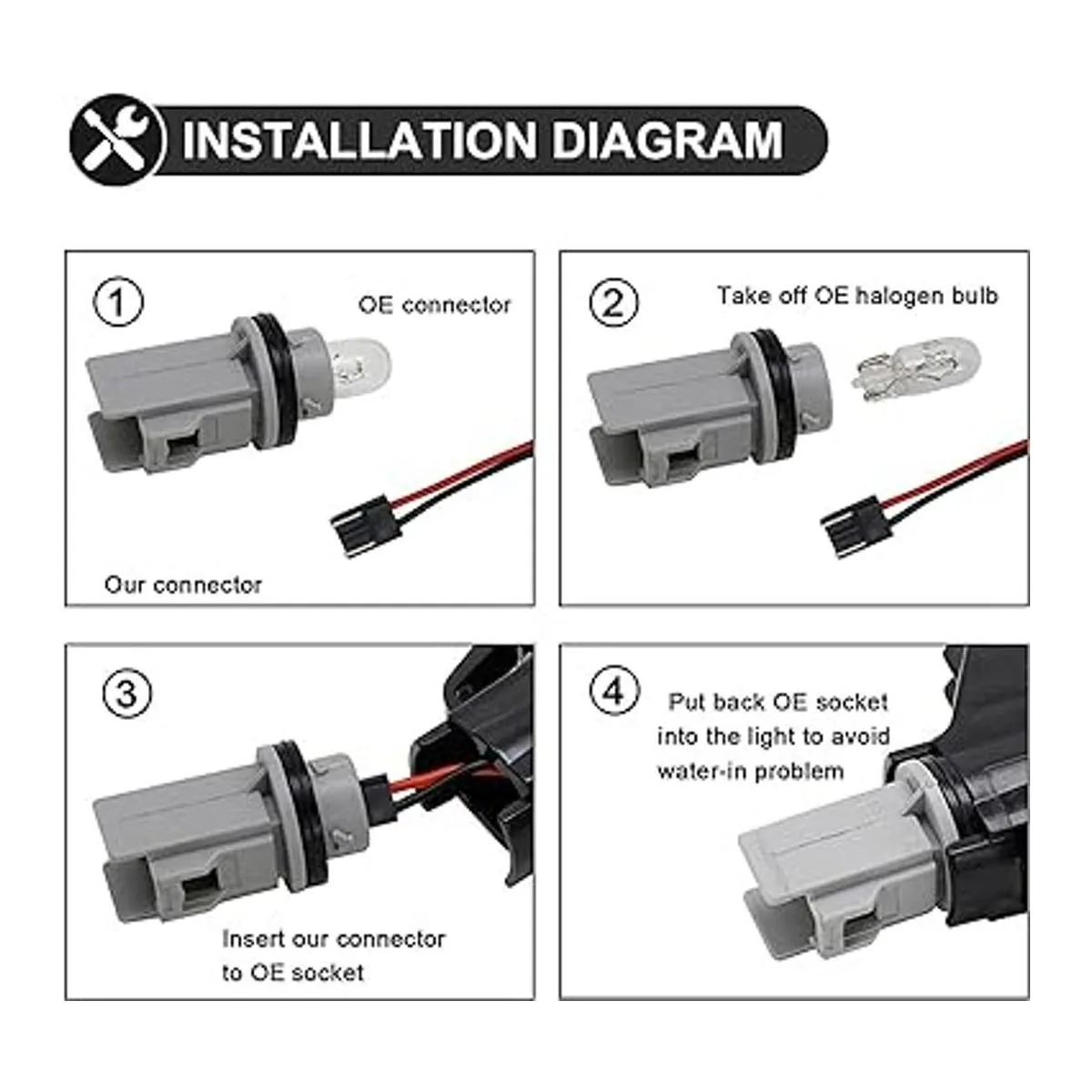 INSTALLATION DIAGRAM

1
OE connector
Our connector

2
Take off OE halogen bulb

3
Insert our connector to OE socket

4
Put back OE socket into the light to avoid water-in problem