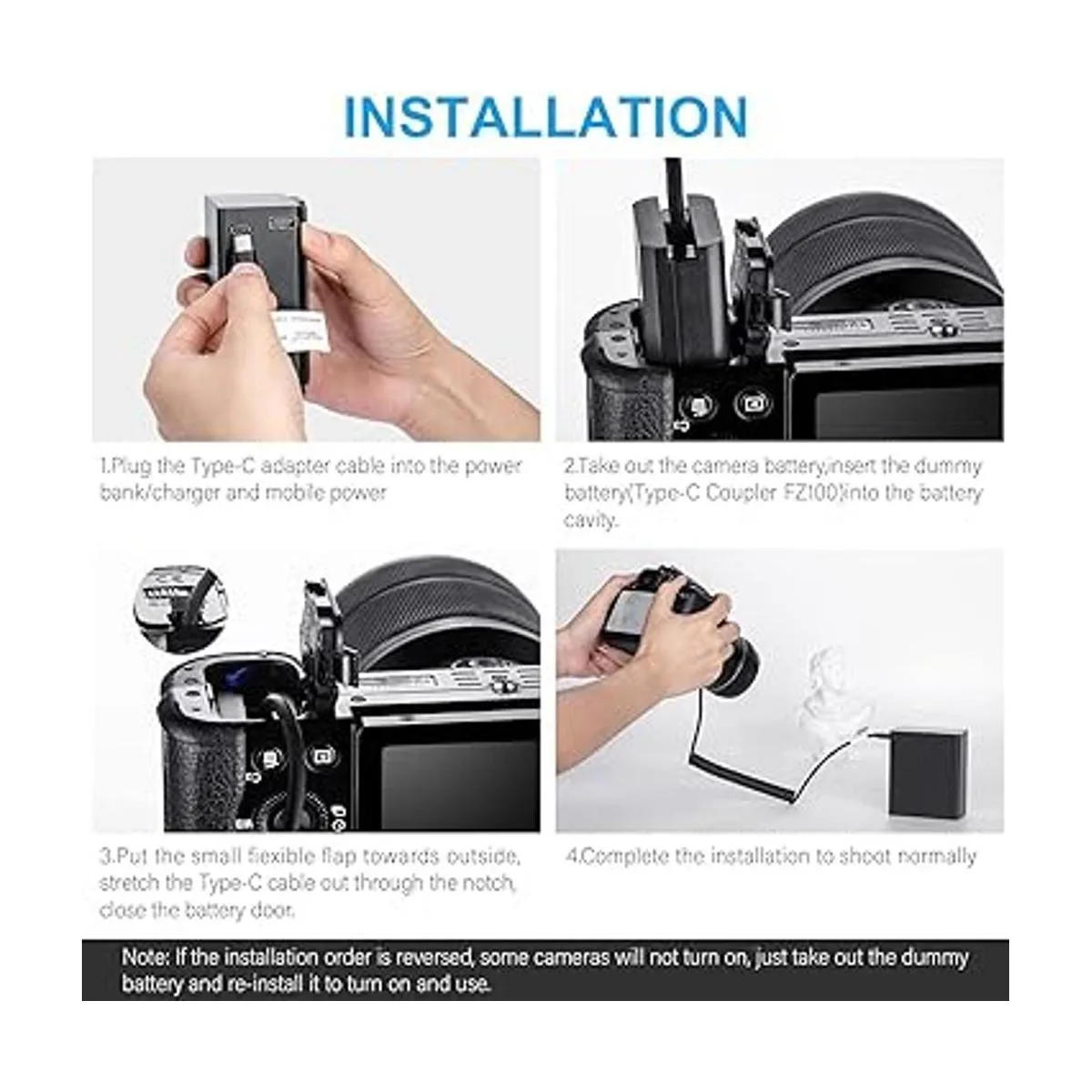 INSTALLATION

1.Plug the Type-C adapter cable into the power bank/charger and mobile power

2.Take out the camera battery,insert the dummy battery(Type-C Coupler FZ100)into the battery cavity.

3.Put the small flexible flap towards outside, stretch the Type-C cable out through the notch, close the battery door.

4.Complete the installation to shoot normally

Note: If the installation order is reversed, some cameras will not turn on, just take out the dummy battery and re-install it to turn on and use.