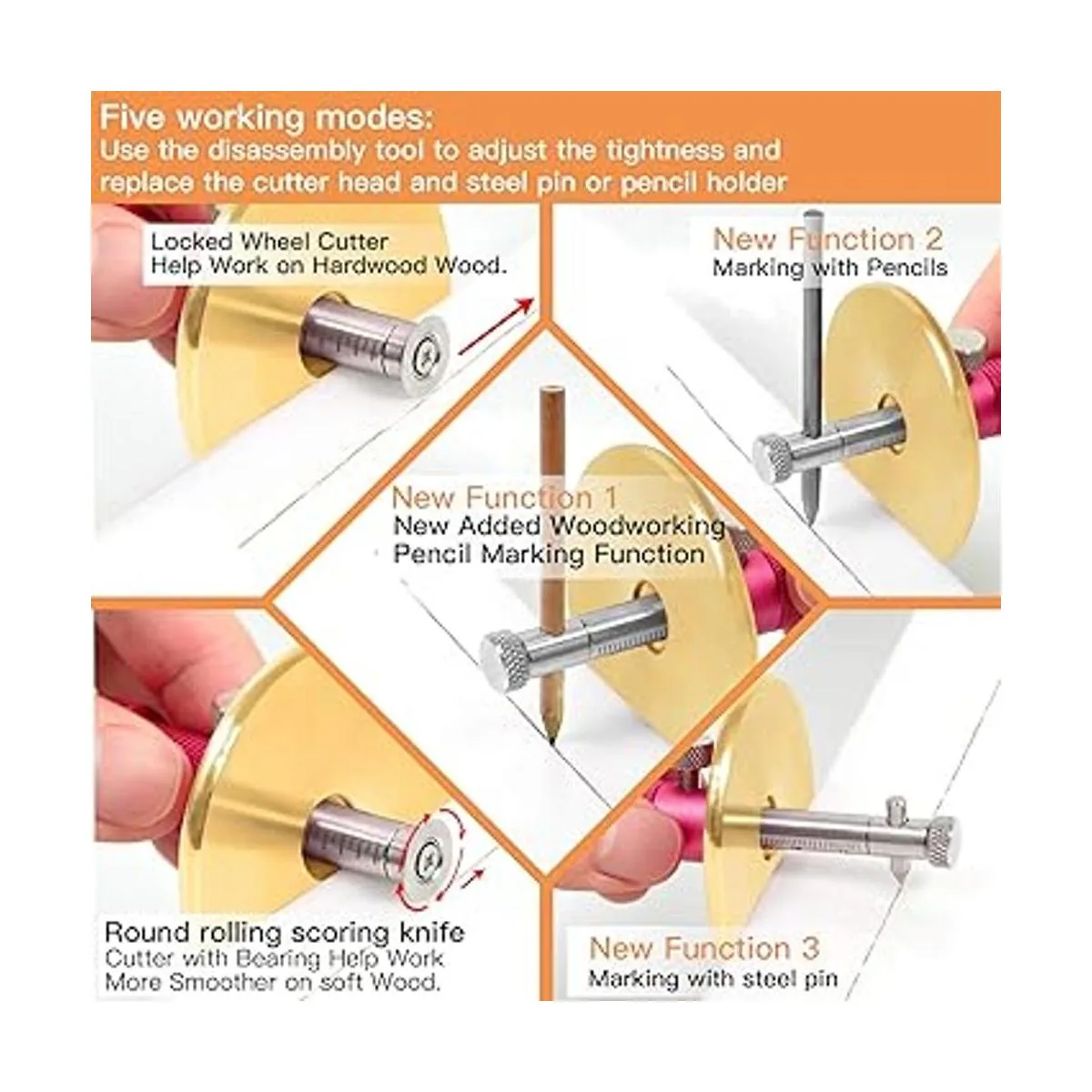 Five working modes:
Use the disassembly tool to adjust the tightness and replace the cutter head and steel pin or pencil holder

Locked Wheel Cutter
Help Work on Hardwood Wood.

New Function 2
Marking with Pencils

New Function 1
New Added Woodworking Pencil Marking Function

Round rolling scoring knife
Cutter with Bearing Help Work More Smoother on soft Wood.

New Function 3
Marking with steel pin