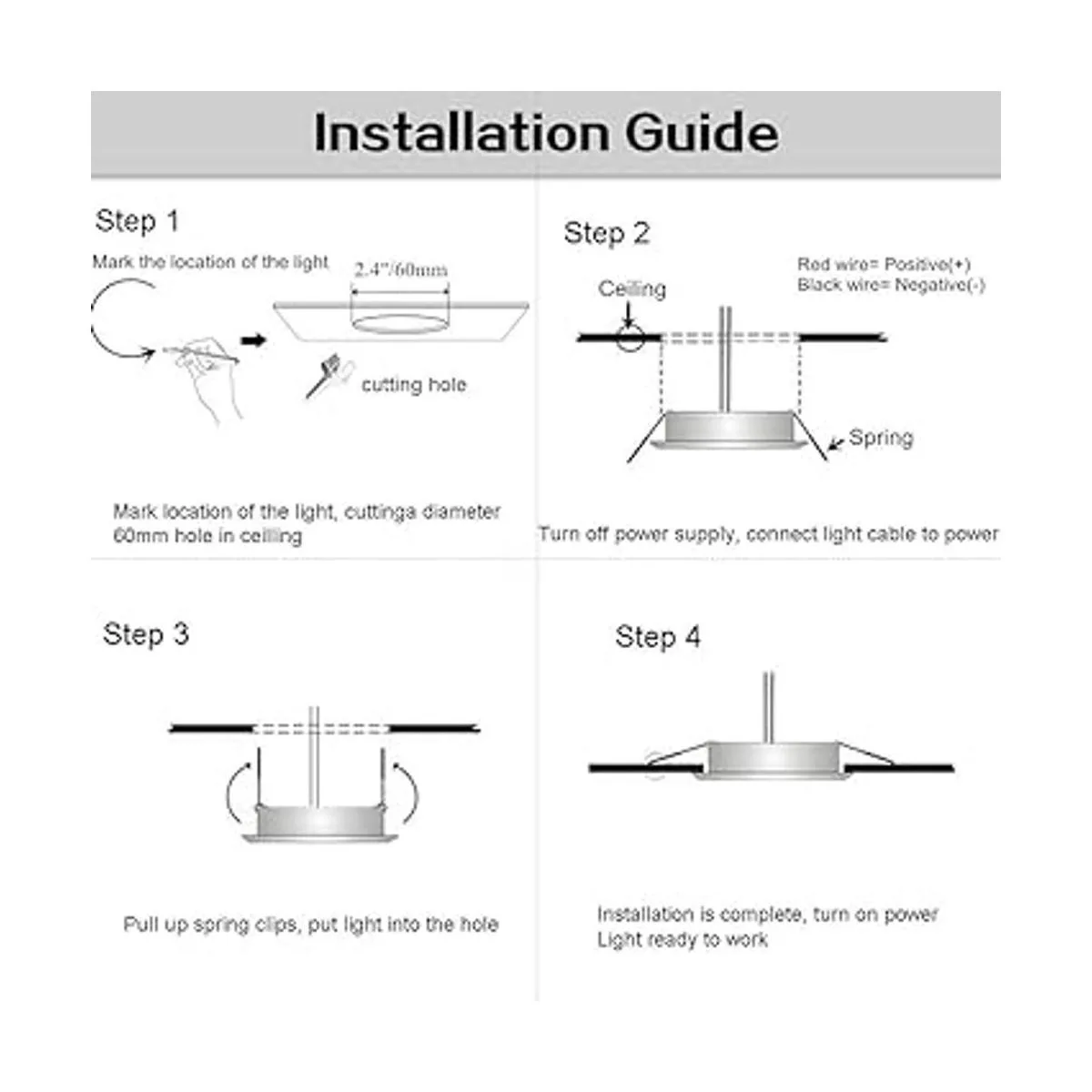 Installation Guide

Step 1

Mark the location of the light

2.4"/60mm

cutting hole

Mark location of the light, cuttinga diameter 60mm hole in ceilling

Step 2

Red wire= Positive(+)
Black wire= Negative(-)

Ceiling

Spring

Turn off power supply, connect light cable to power

Step 3

Pull up spring clips, put light into the hole

Step 4

Installation is complete, turn on power
Light ready to work