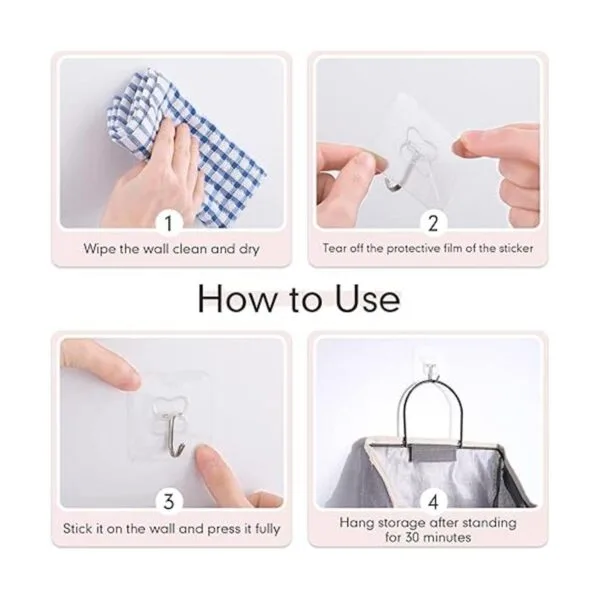 1
Wipe the wall clean and dry

2
Tear off the protective film of the sticker

How to Use

3
Stick it on the wall and press it fully

4
Hang storage after standing for 30 minutes