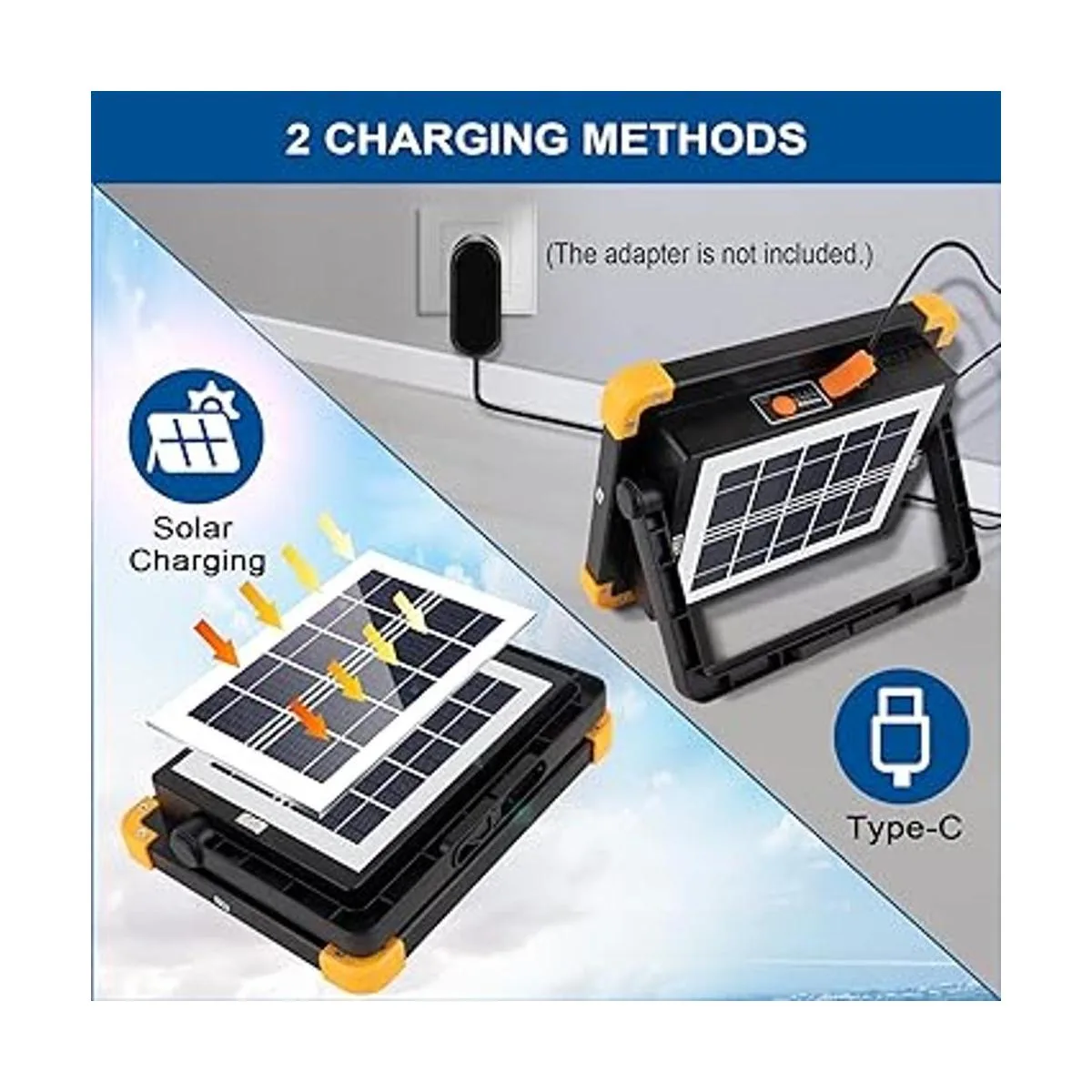 2 CHARGING METHODS

(The adapter is not included.)

Solar Charging

Type-C