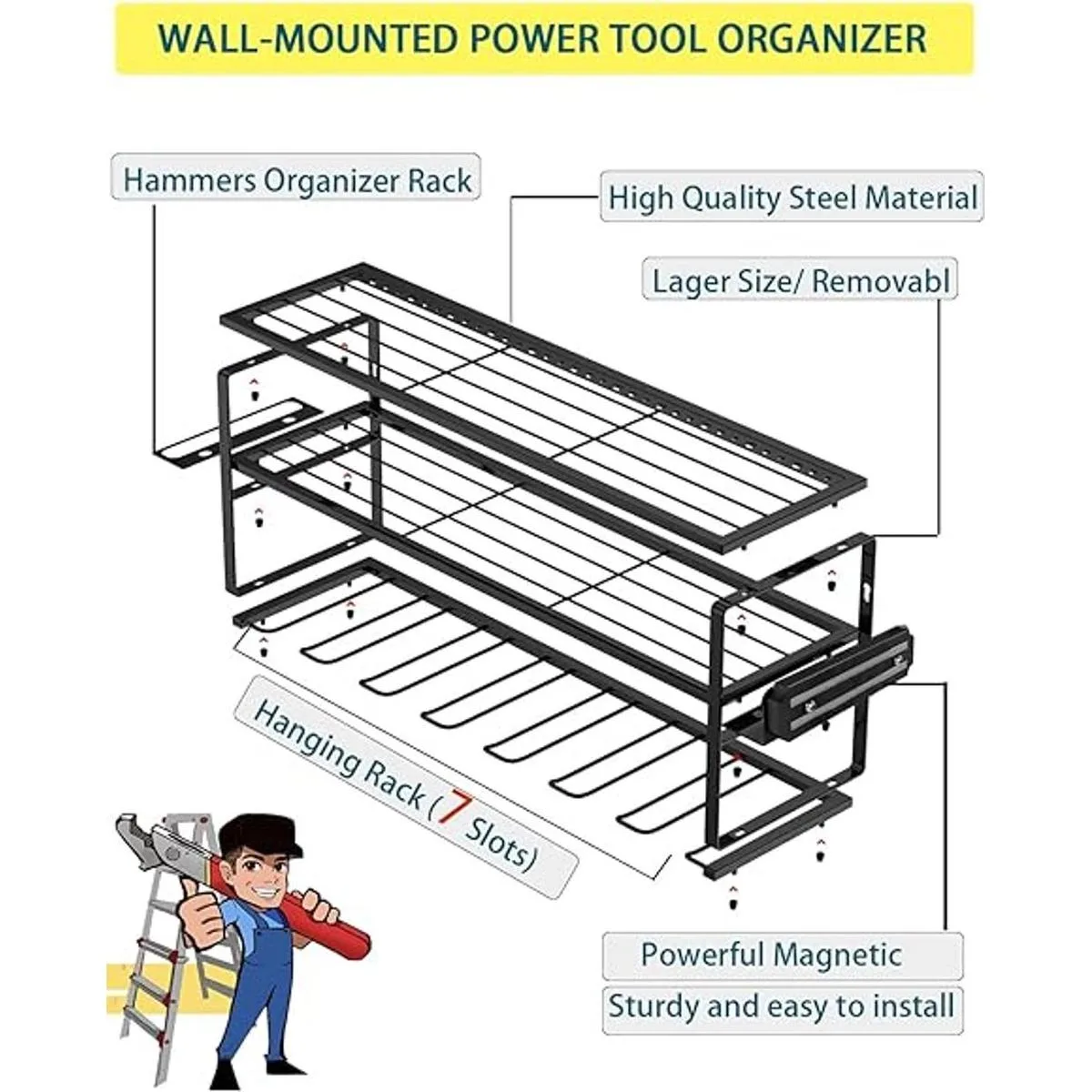 WALL-MOUNTED POWER TOOL ORGANIZER

Hammers Organizer Rack

High Quality Steel Material

Lager Size/ Removabl

Hanging Rack (7 Slots)

Powerful Magnetic

Sturdy and easy to install