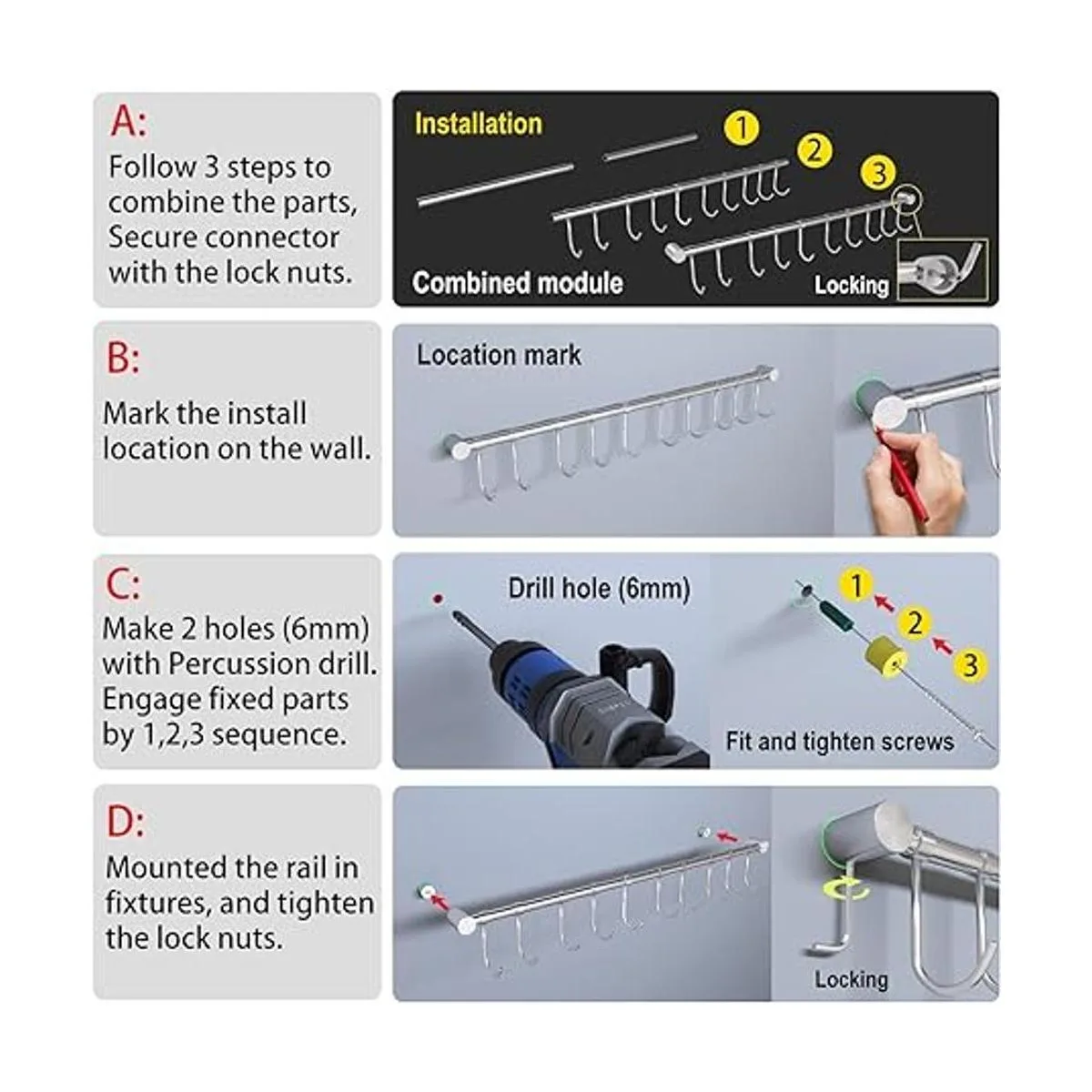 A:
Follow 3 steps to combine the parts, Secure connector with the lock nuts.

Installation
1
2
3
Combined module
Locking

B:
Mark the install location on the wall.

Location mark

C:
Make 2 holes (6mm) with Percussion drill. Engage fixed parts by 1,2,3 sequence.

Drill hole (6mm)
1
2
3
Fit and tighten screws

D:
Mounted the rail in fixtures, and tighten the lock nuts.

Locking