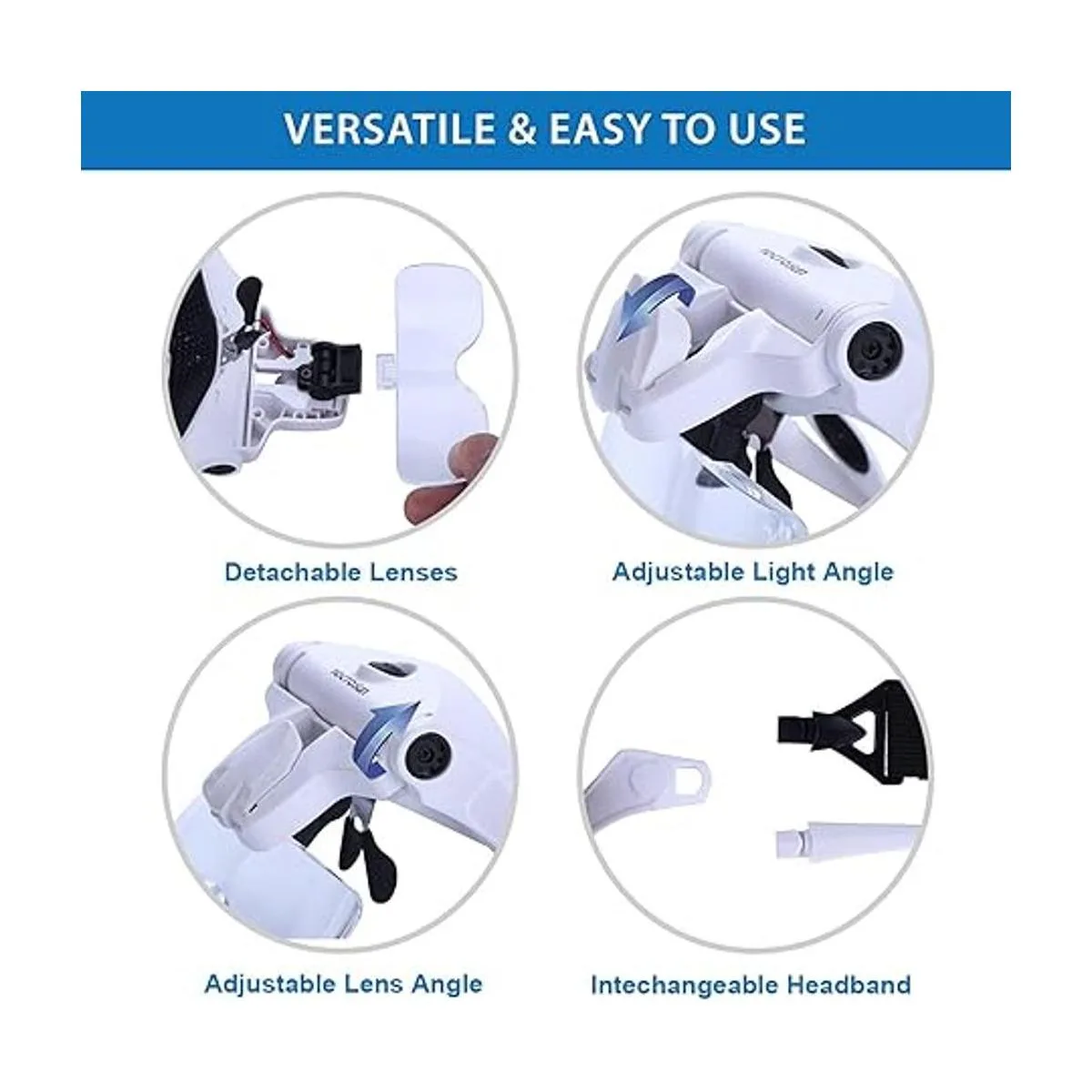 VERSATILE & EASY TO USE

Detachable Lenses

Adjustable Light Angle

Adjustable Lens Angle

Intechangeable Headband