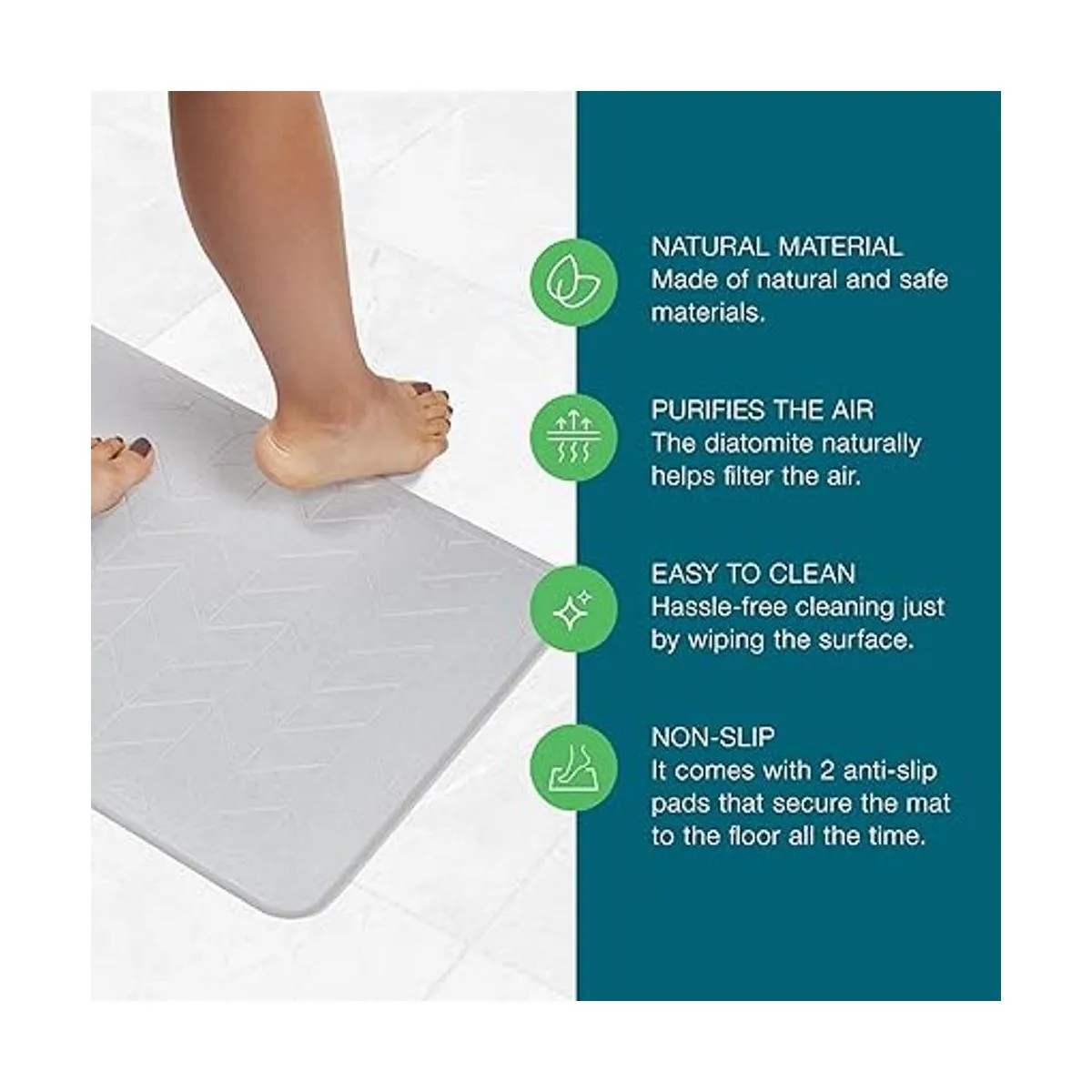 NATURAL MATERIAL
Made of natural and safe materials.

PURIFIES THE AIR
The diatomite naturally helps filter the air.

EASY TO CLEAN
Hassle-free cleaning just by wiping the surface.

NON-SLIP
It comes with 2 anti-slip pads that secure the mat to the floor all the time.