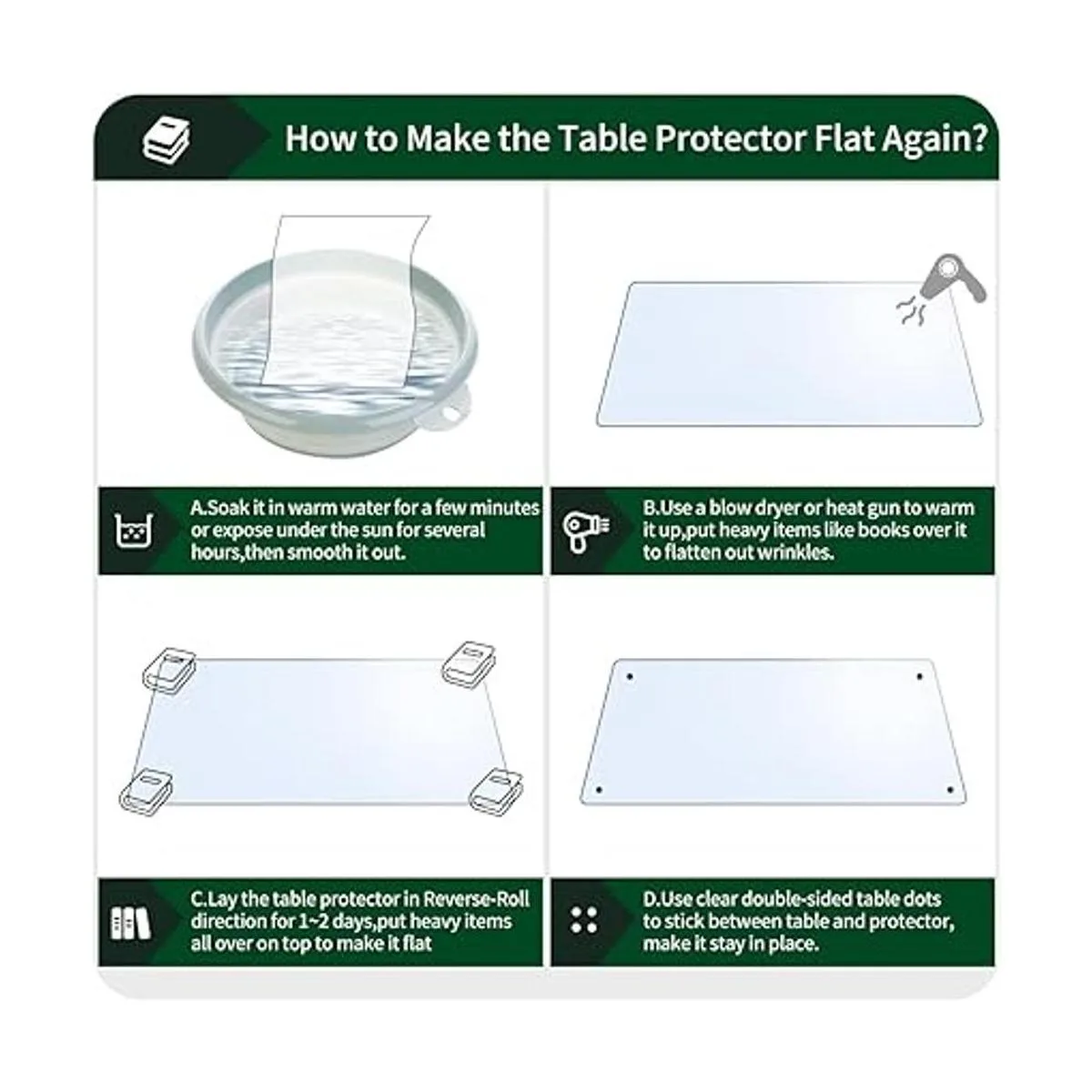 How to Make the Table Protector Flat Again?

A.Soak it in warm water for a few minutes or expose under the sun for several hours,then smooth it out.

B.Use a blow dryer or heat gun to warm it up,put heavy items like books over it to flatten out wrinkles.

C.Lay the table protector in Reverse-Roll direction for 1~2 days,put heavy items all over on top to make it flat

D.Use clear double-sided table dots to stick between table and protector, make it stay in place.