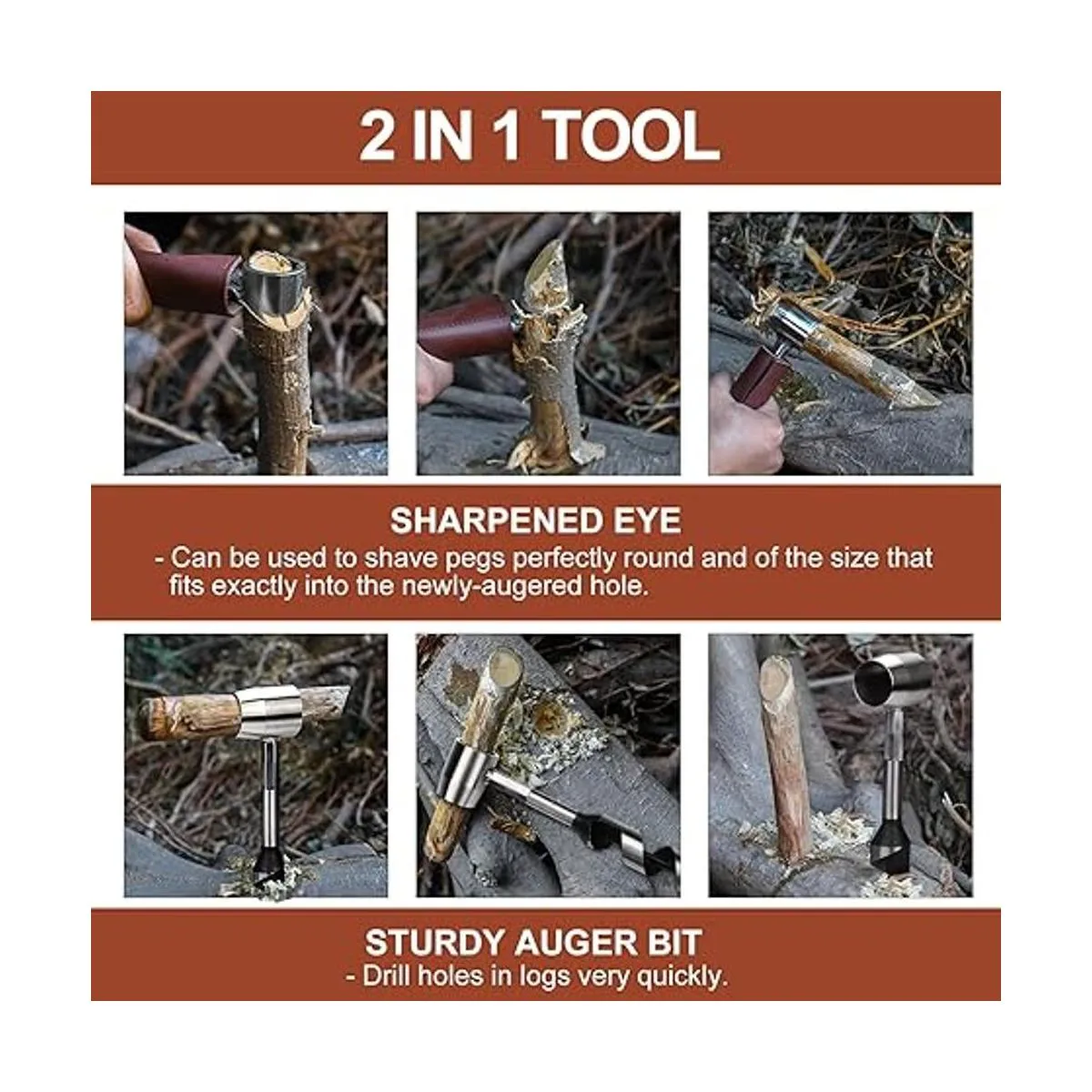 2 IN 1 TOOL

SHARPENED EYE
- Can be used to shave pegs perfectly round and of the size that fits exactly into the newly-augered hole.

STURDY AUGER BIT
- Drill holes in logs very quickly.