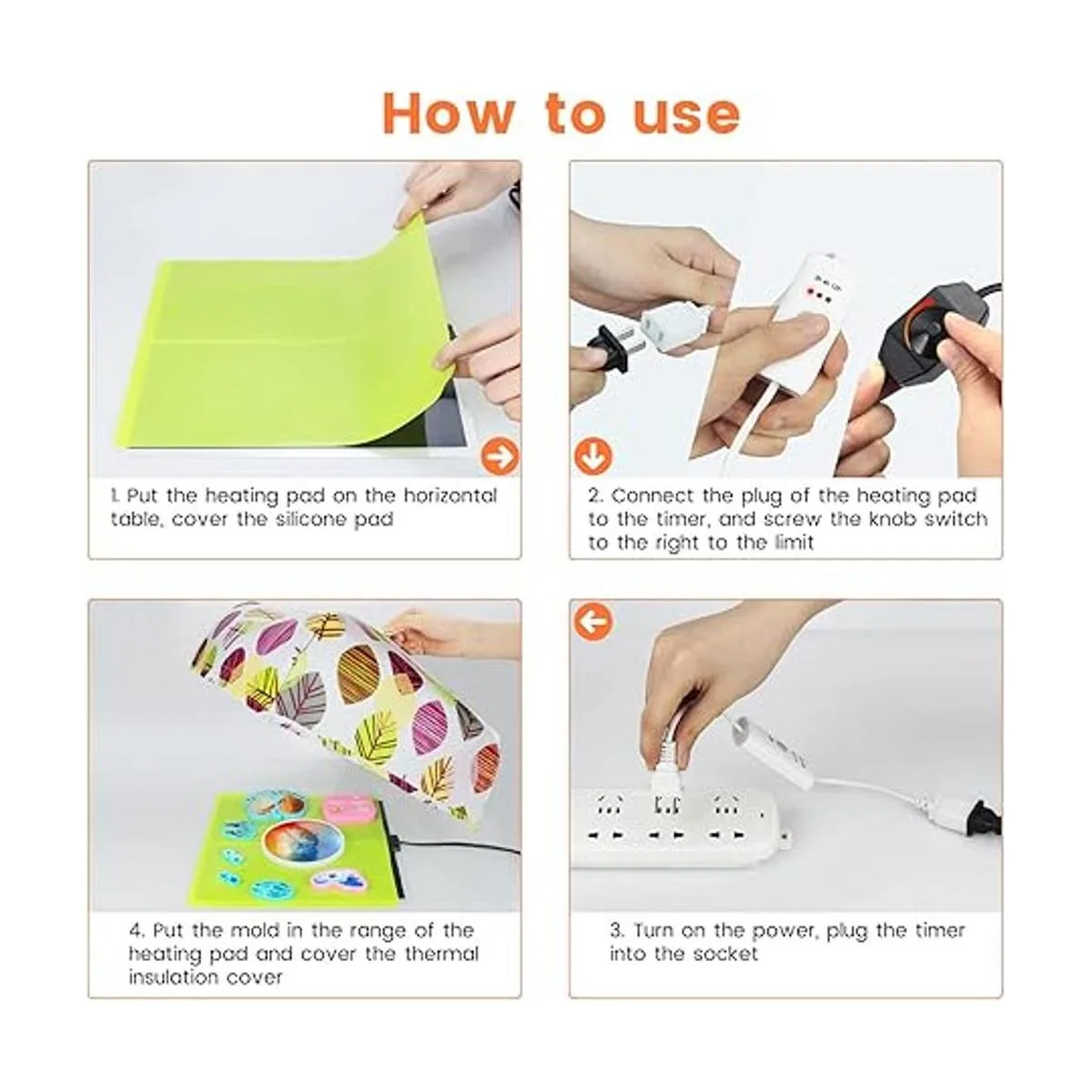 How to use

1. Put the heating pad on the horizontal table, cover the silicone pad

2. Connect the plug of the heating pad to the timer, and screw the knob switch to the right to the limit

4. Put the mold in the range of the heating pad and cover the thermal insulation cover

3. Turn on the power, plug the timer into the socket