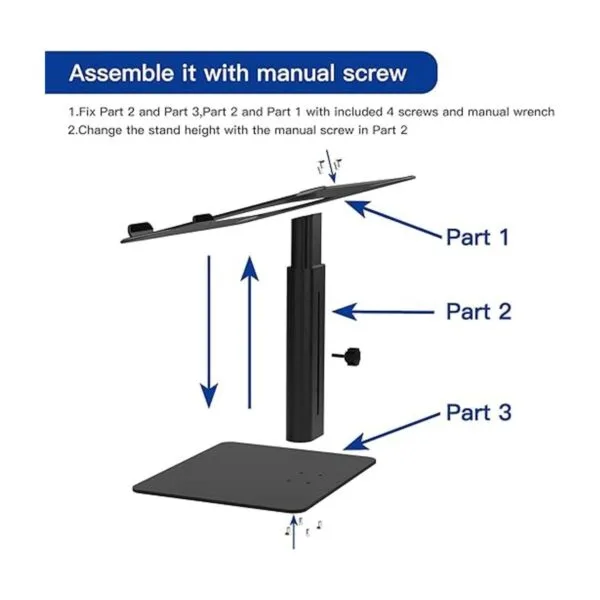 Assemble it with manual screw

1.Fix Part 2 and Part 3,Part 2 and Part 1 with included 4 screws and manual wrench
2.Change the stand height with the manual screw in Part 2

Part 1

Part 2

Part 3