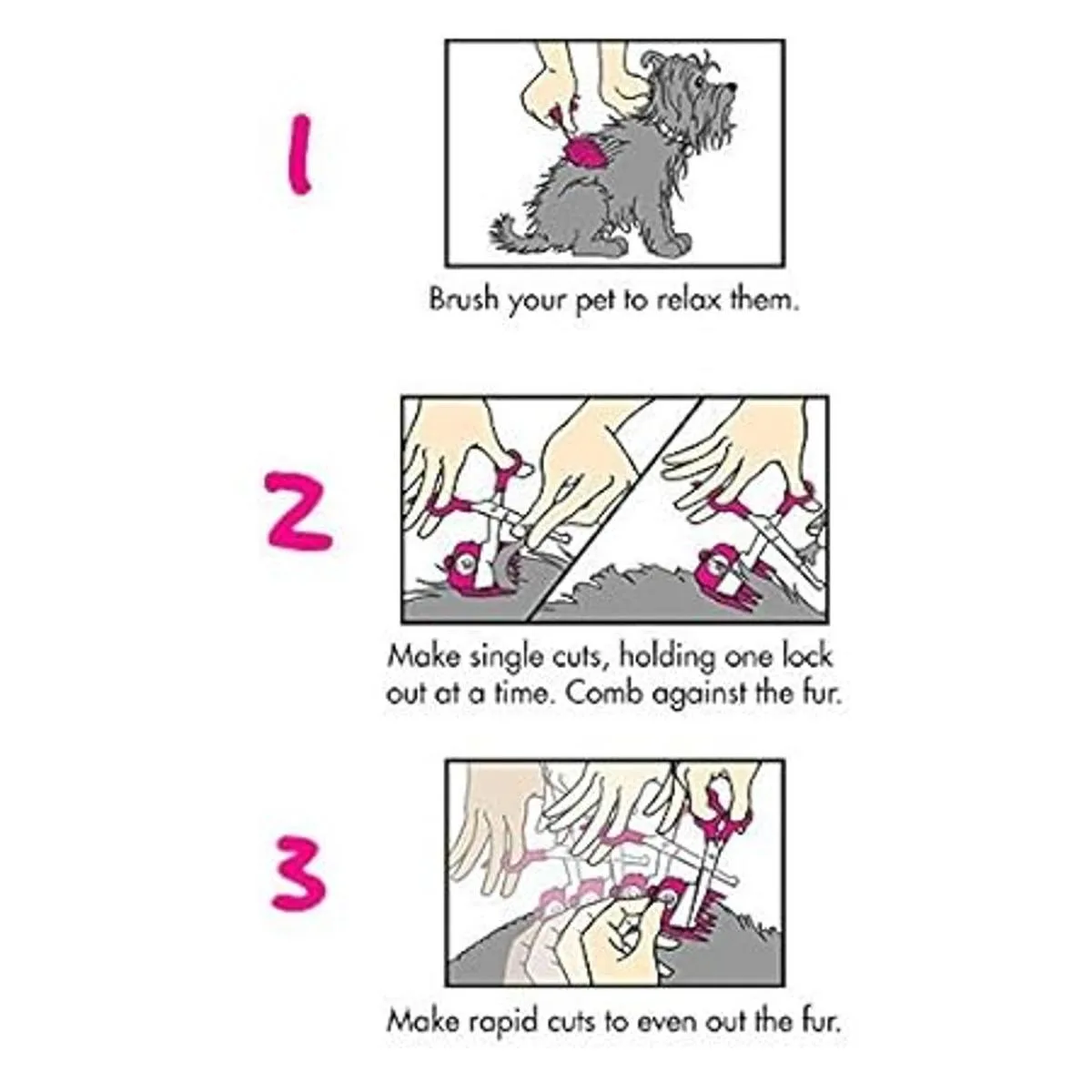 1

Brush your pet to relax them.

2

Make single cuts, holding one lock out at a time. Comb against the fur.

3

Make rapid cuts to even out the fur.