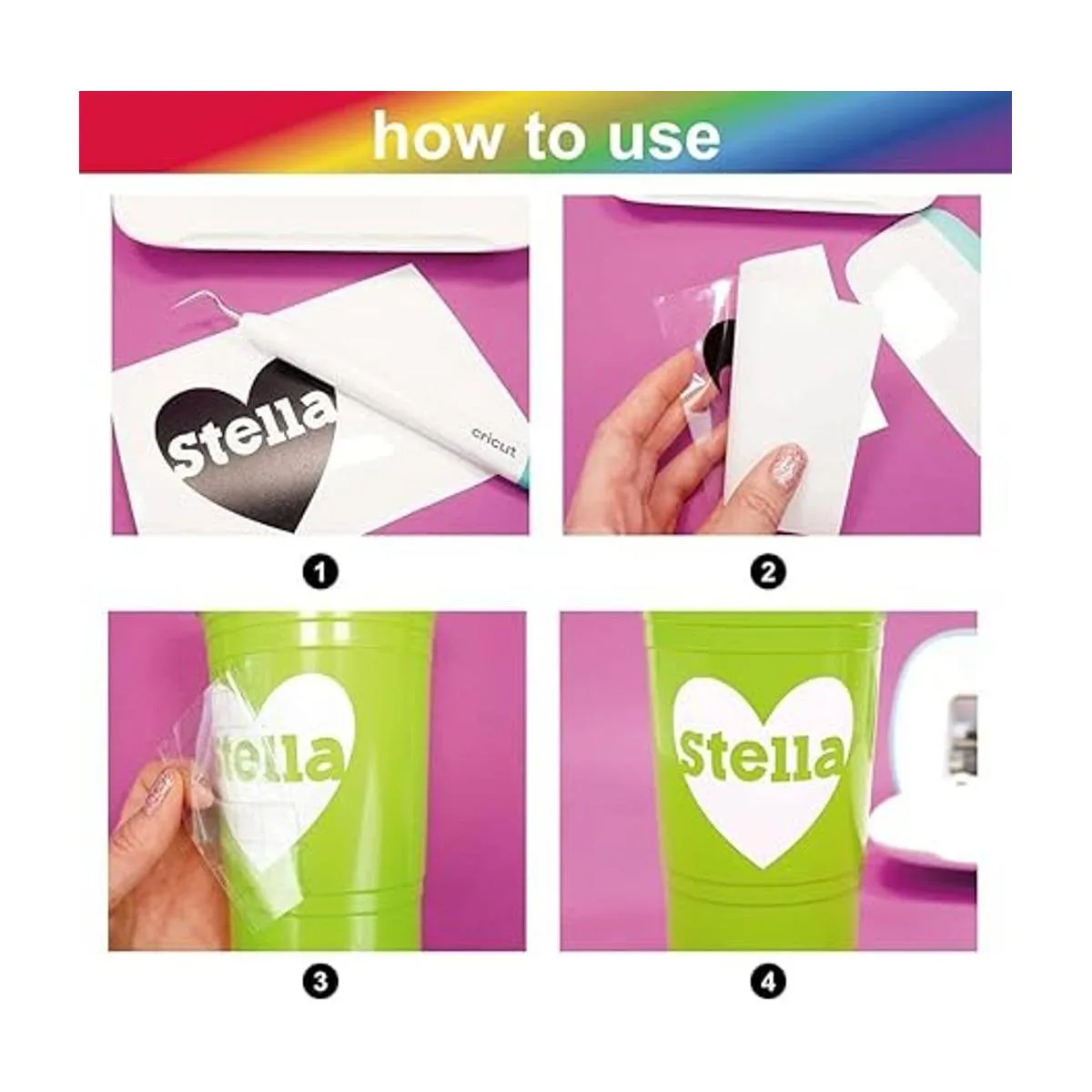 how to use

Stella

cricut

1

2

Stella

3

Stella

4