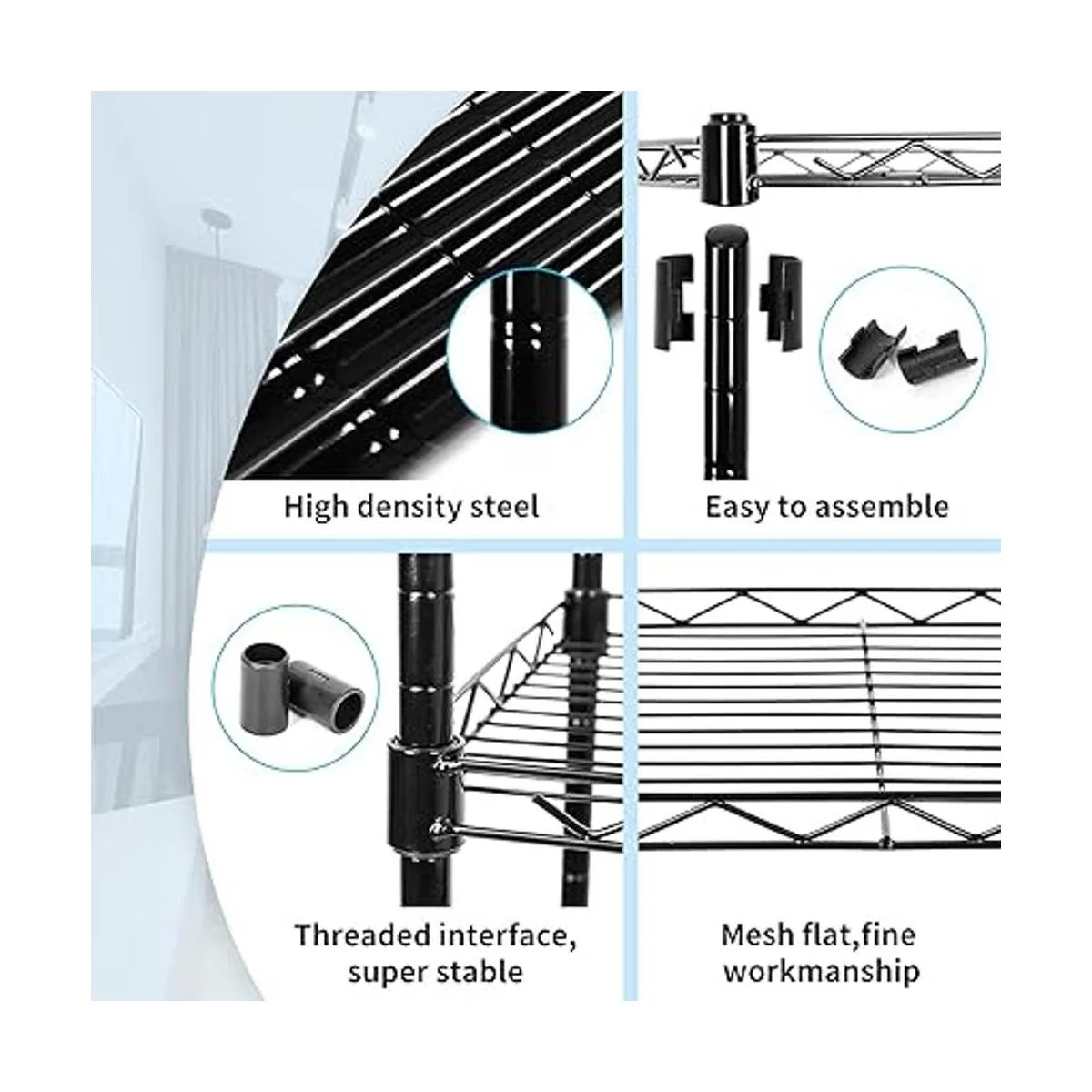 High density steel

Easy to assemble

Threaded interface, super stable

Mesh flat,fine workmanship