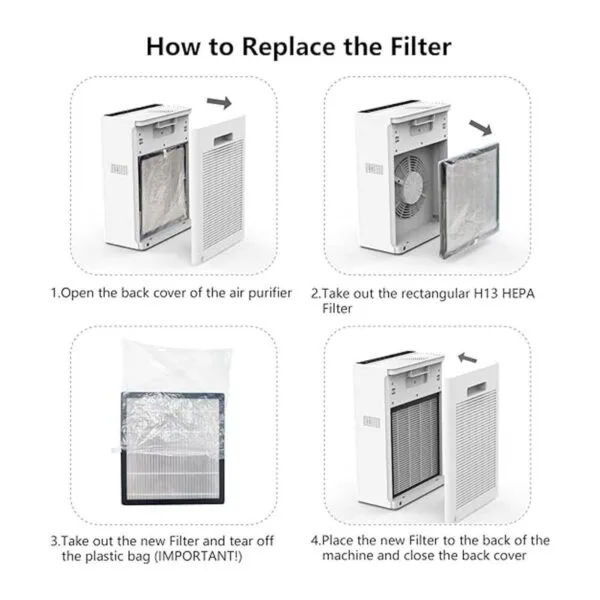 How to Replace the Filter

1.Open the back cover of the air purifier

2.Take out the rectangular H13 HEPA Filter

3.Take out the new Filter and tear off the plastic bag (IMPORTANT!)

4.Place the new Filter to the back of the machine and close the back cover