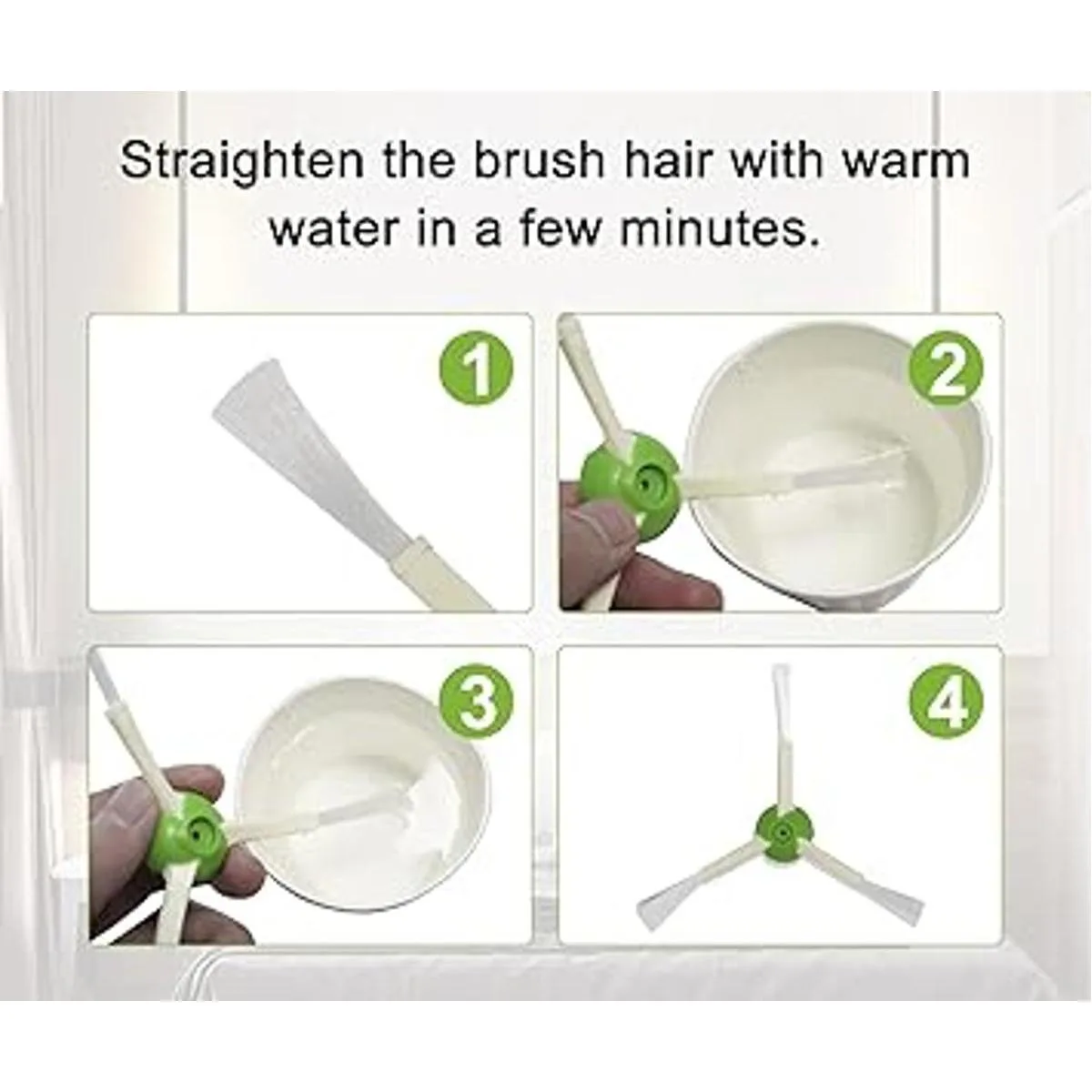 Straighten the brush hair with warm water in a few minutes.

1

2

3

4