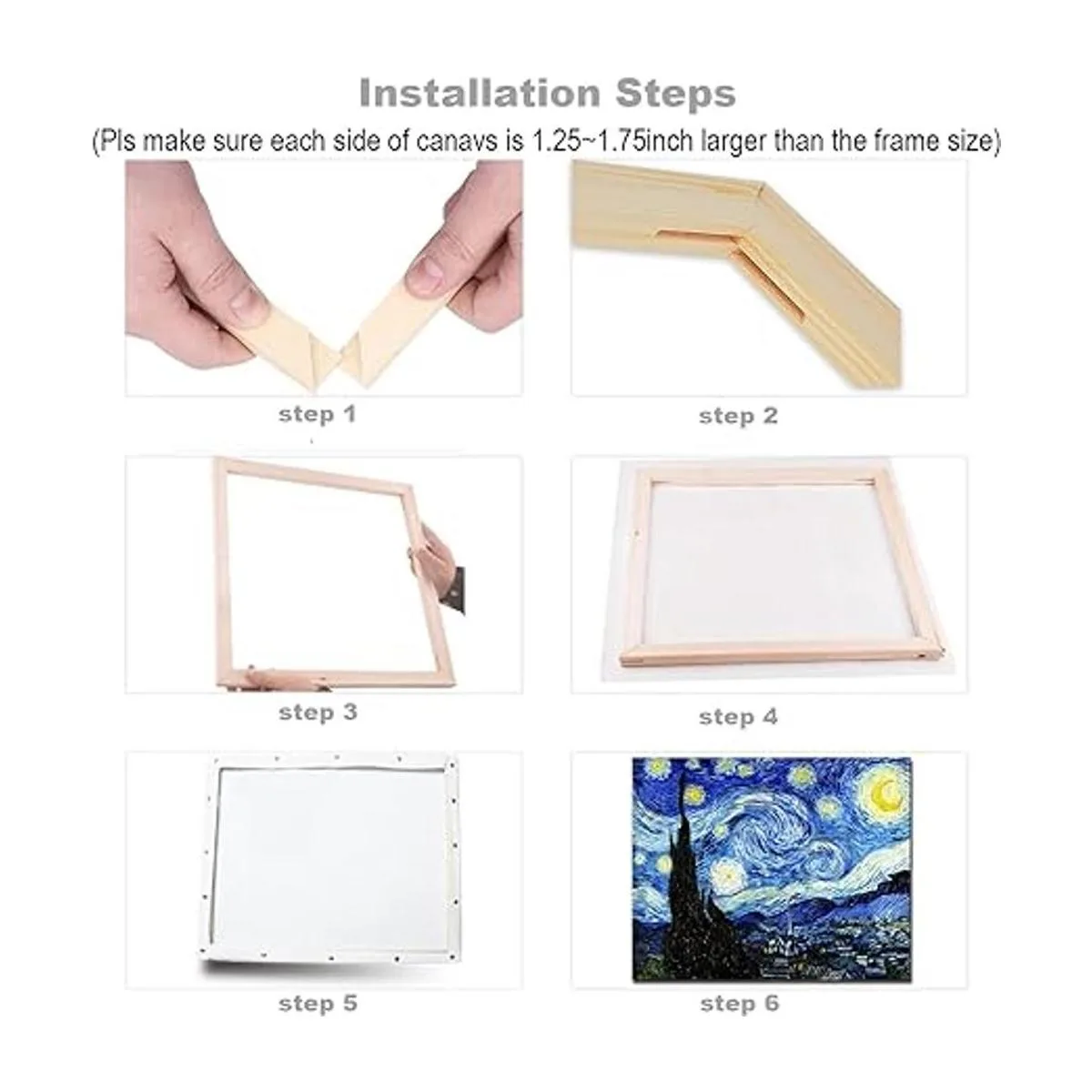 Installation Steps
(Pls make sure each side of canavs is 1.25~1.75inch larger than the frame size)

step 1

step 2

step 3

step 4

step 5

step 6