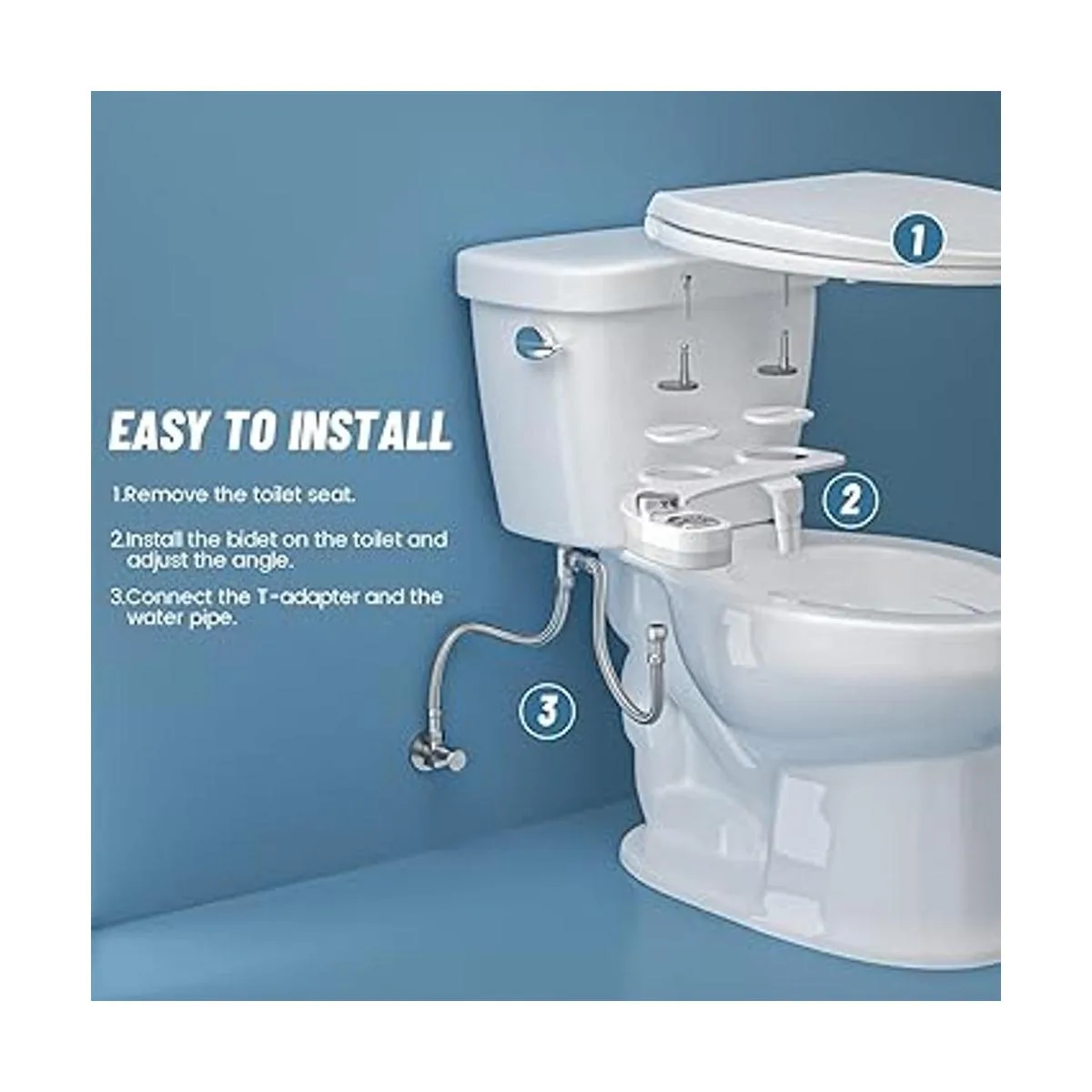 EASY TO INSTALL

1.Remove the toilet seat.

2.Install the bidet on the toilet and adjust the angle.

3.Connect the T-adapter and the water pipe.

1

2

3