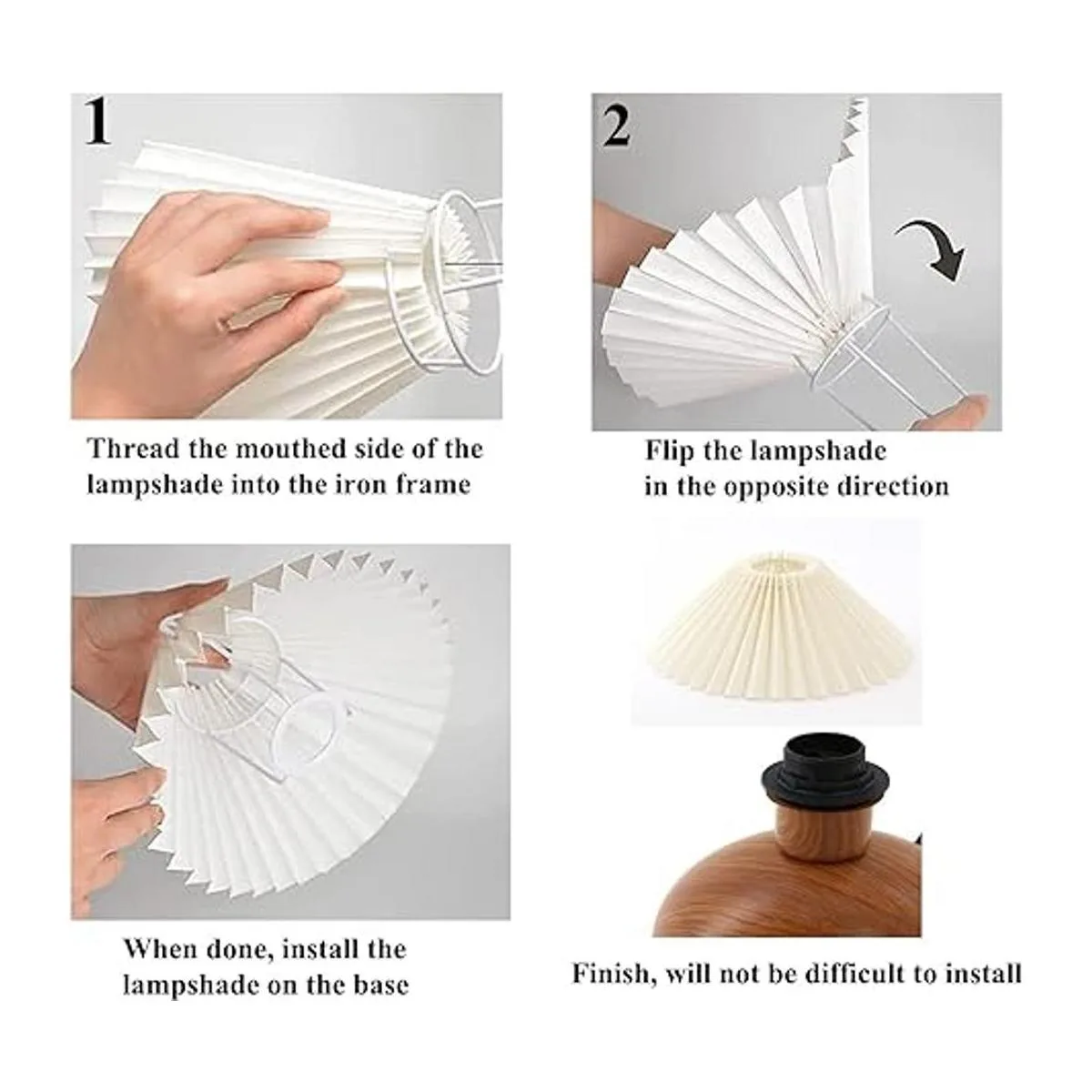 1

Thread the mouthed side of the lampshade into the iron frame

2

Flip the lampshade in the opposite direction

When done, install the lampshade on the base

Finish, will not be difficult to install