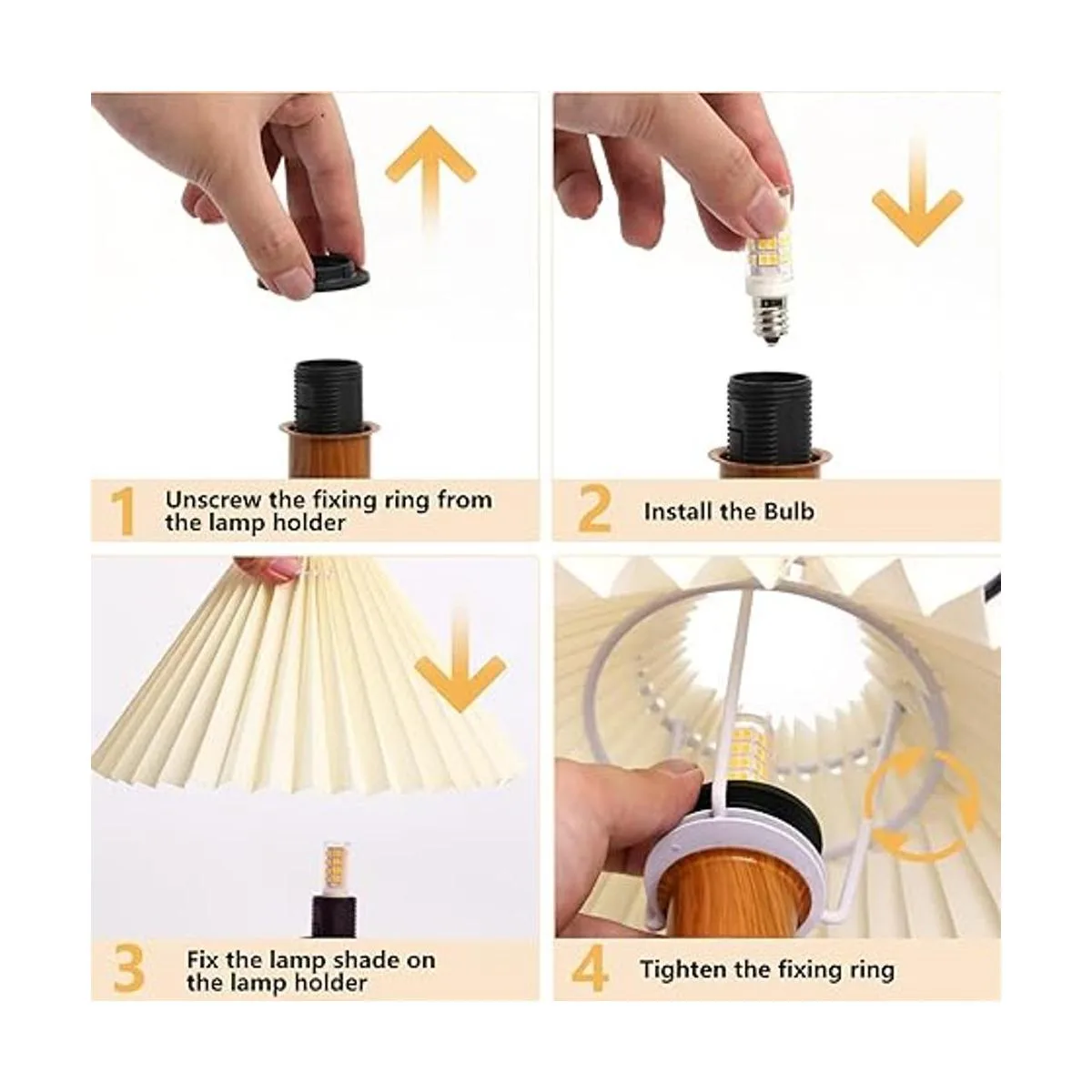 1 Unscrew the fixing ring from the lamp holder

2 Install the Bulb

3 Fix the lamp shade on the lamp holder

4 Tighten the fixing ring