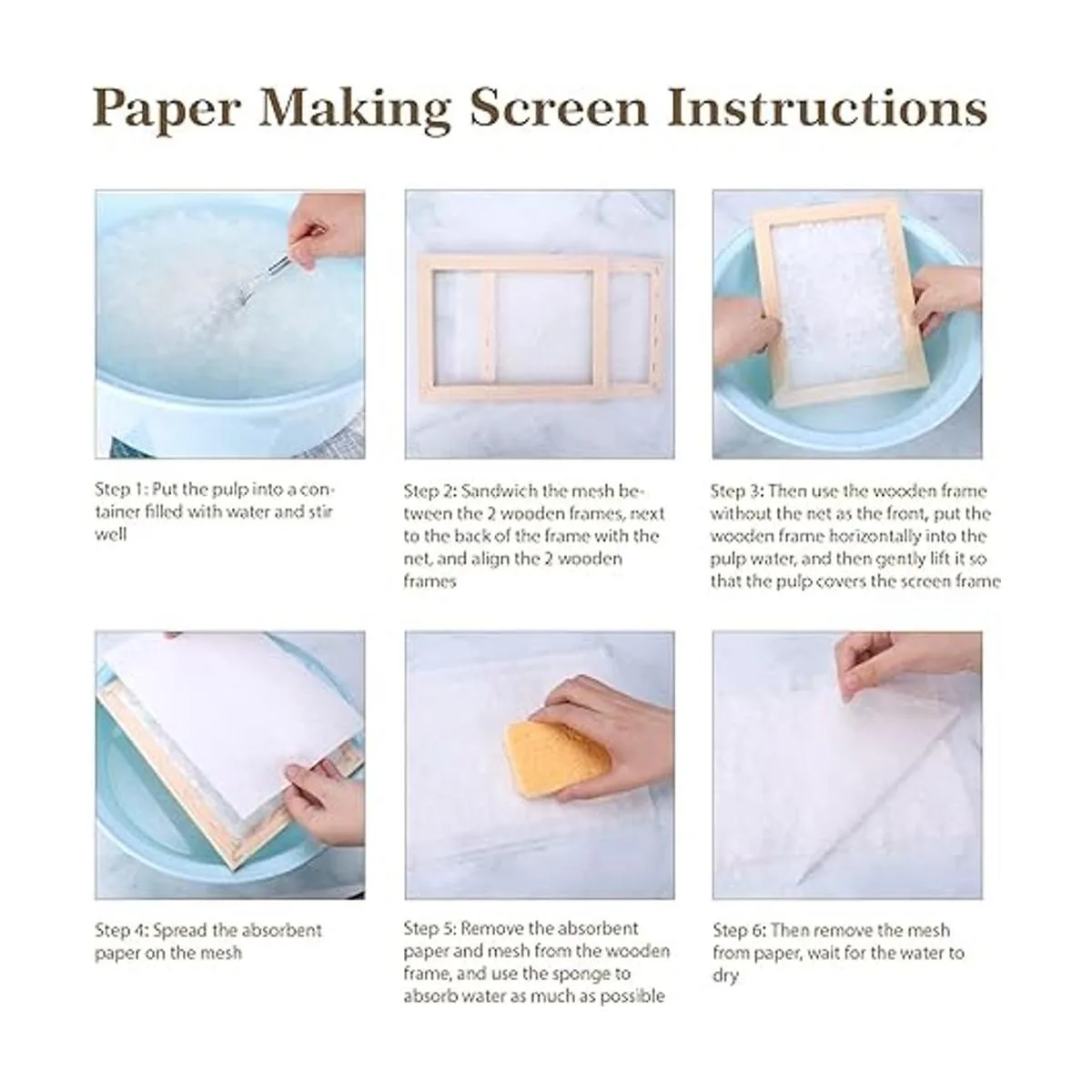 Paper Making Screen Instructions

Step 1: Put the pulp into a container filled with water and stir well

Step 2: Sandwich the mesh between the 2 wooden frames, next to the back of the frame with the net, and align the 2 wooden frames

Step 3: Then use the wooden frame without the net as the front, put the wooden frame horizontally into the pulp water, and then gently lift it so that the pulp covers the screen frame

Step 4: Spread the absorbent paper on the mesh

Step 5: Remove the absorbent paper and mesh from the wooden frame, and use the sponge to absorb water as much as possible

Step 6: Then remove the mesh from paper, wait for the water to dry