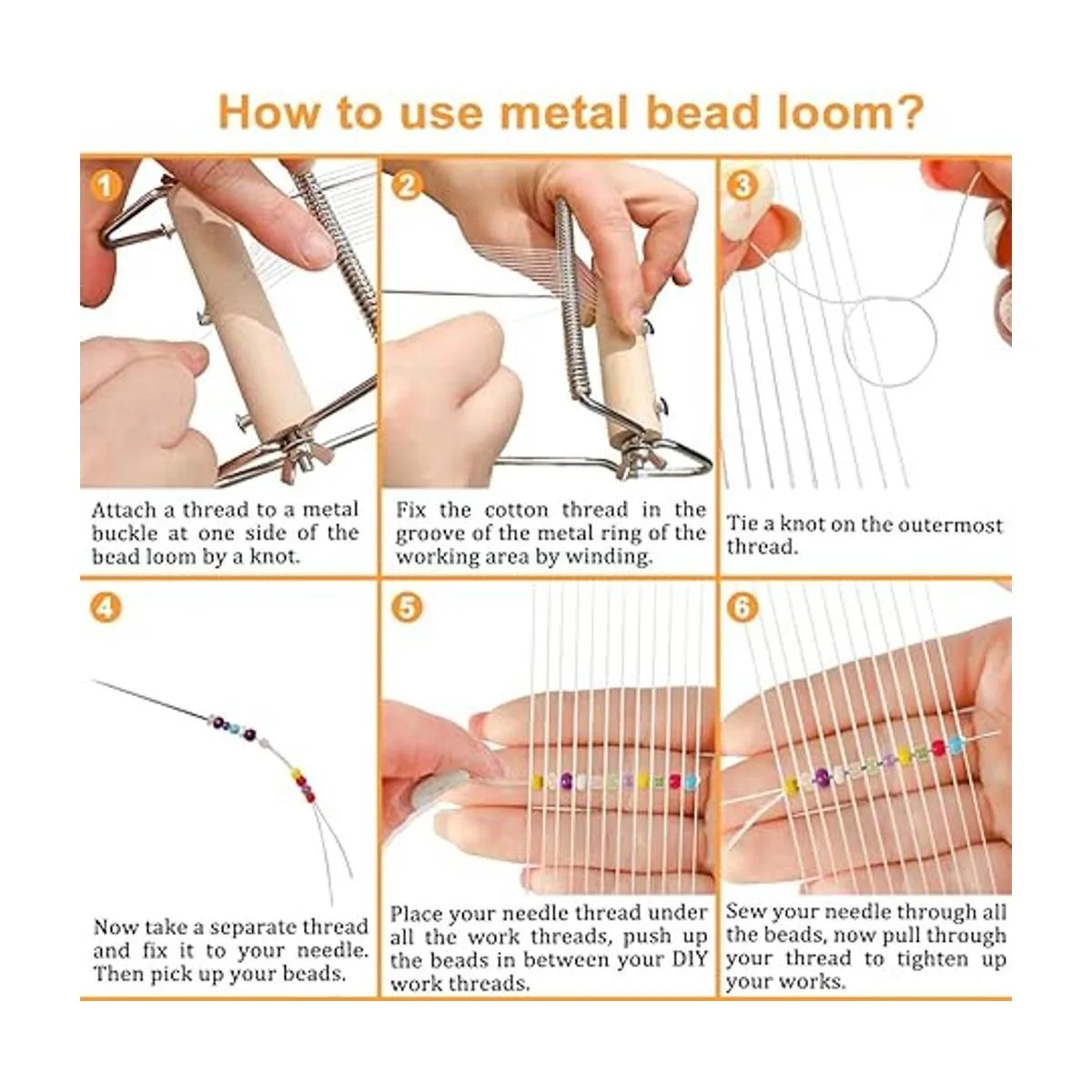 How to use metal bead loom?

1

Attach a thread to a metal buckle at one side of the bead loom by a knot.

2

Fix the cotton thread in the groove of the metal ring of the working area by winding.

3

Tie a knot on the outermost thread.

4

Now take a separate thread and fix it to your needle. Then pick up your beads.

5

Place your needle thread under all the work threads, push up the beads in between your DIY work threads.

6

Sew your needle through all the beads, now pull through your thread to tighten up your works.