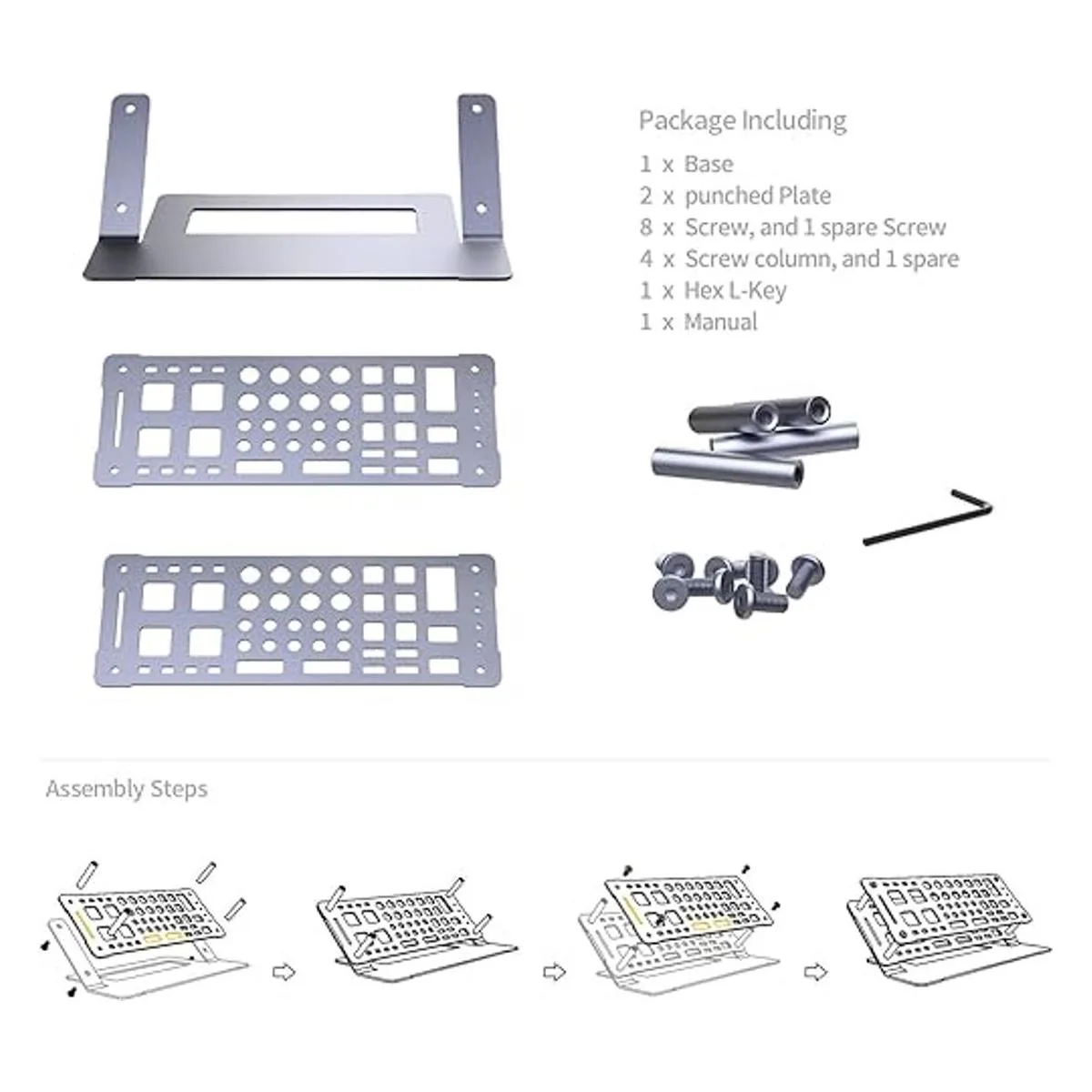 Package Including
1 x Base
2 x punched Plate
8 x Screw, and 1 spare Screw
4 x Screw column, and 1 spare
1 x Hex L-Key
1 x Manual

Assembly Steps