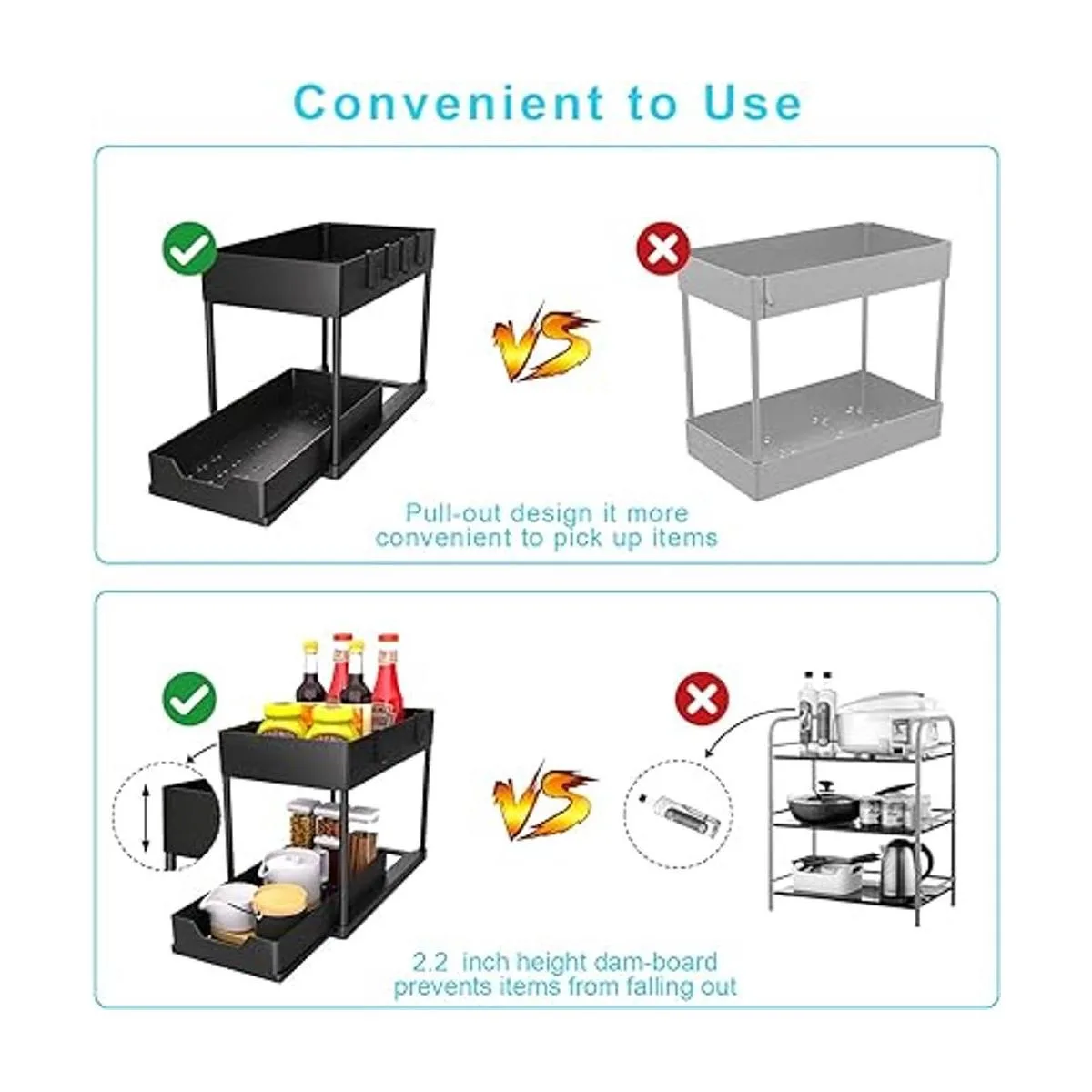 Convenient to Use

VS

Pull-out design it more convenient to pick up items

VS

2.2 inch height dam-board prevents items from falling out