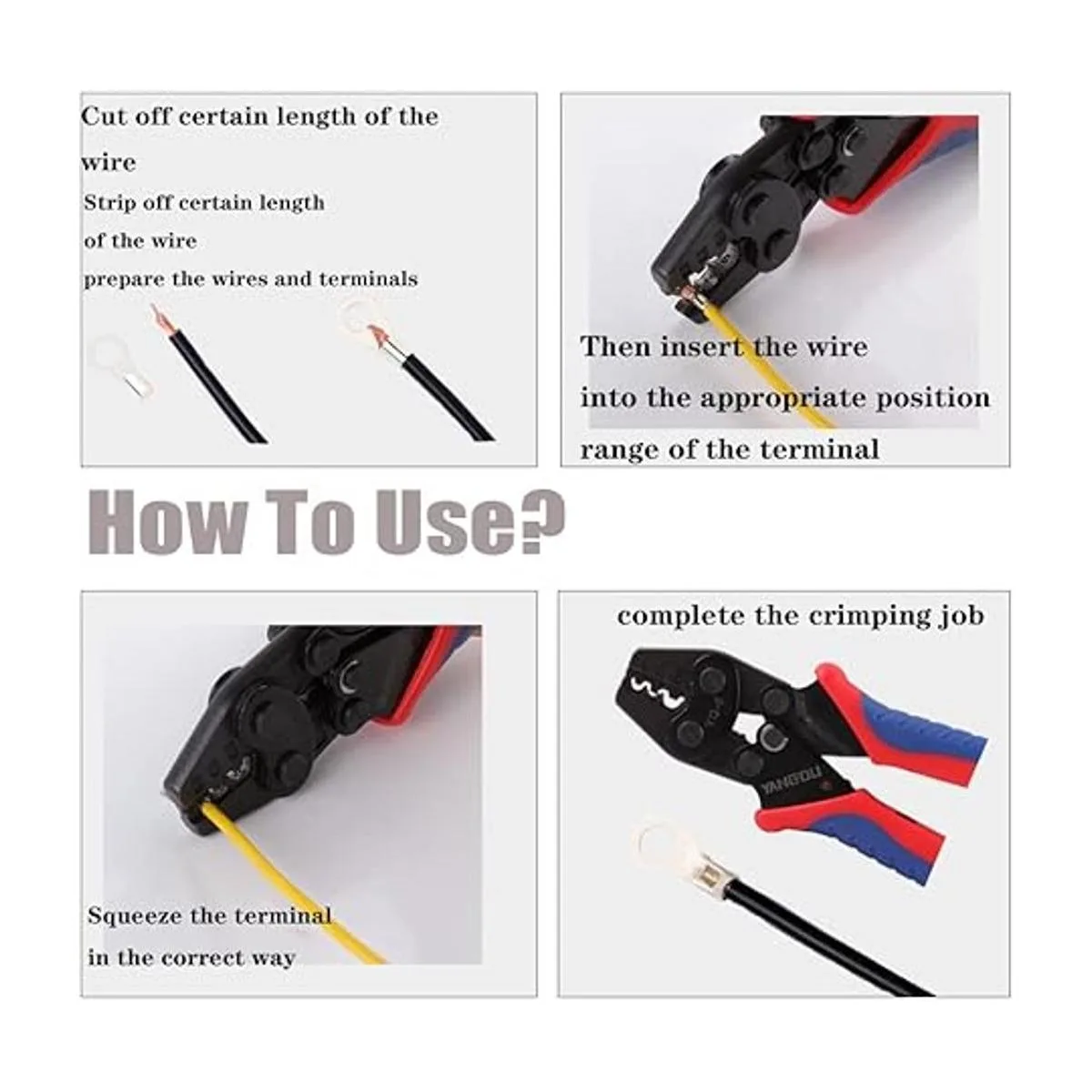 Cut off certain length of the wire

Strip off certain length of the wire

prepare the wires and terminals

Then insert the wire into the appropriate position range of the terminal

How To Use?

Squeeze the terminal in the correct way

complete the crimping job

YANGOU