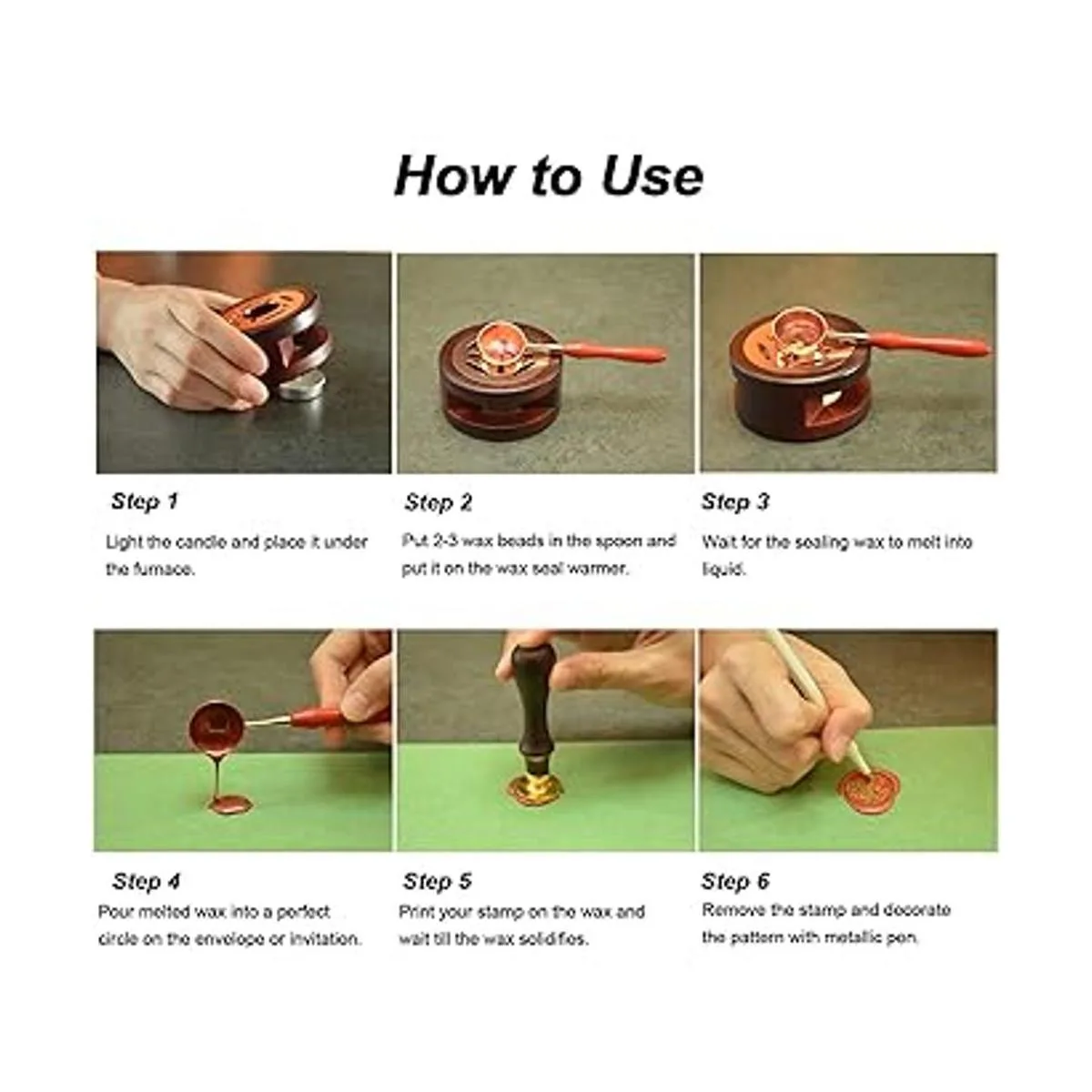 How to Use

Step 1

Light the candle and place it under the furnace.

Step 2

Put 2-3 wax beads in the spoon and put it on the wax seal warmer.

Step 3

Wait for the sealing wax to melt into liquid.

Step 4

Pour melted wax into a perfect circle on the envelope or invitation.

Step 5

Print your stamp on the wax and wait till the wax solidifies.

Step 6

Remove the stamp and decorate the pattern with metallic pen.