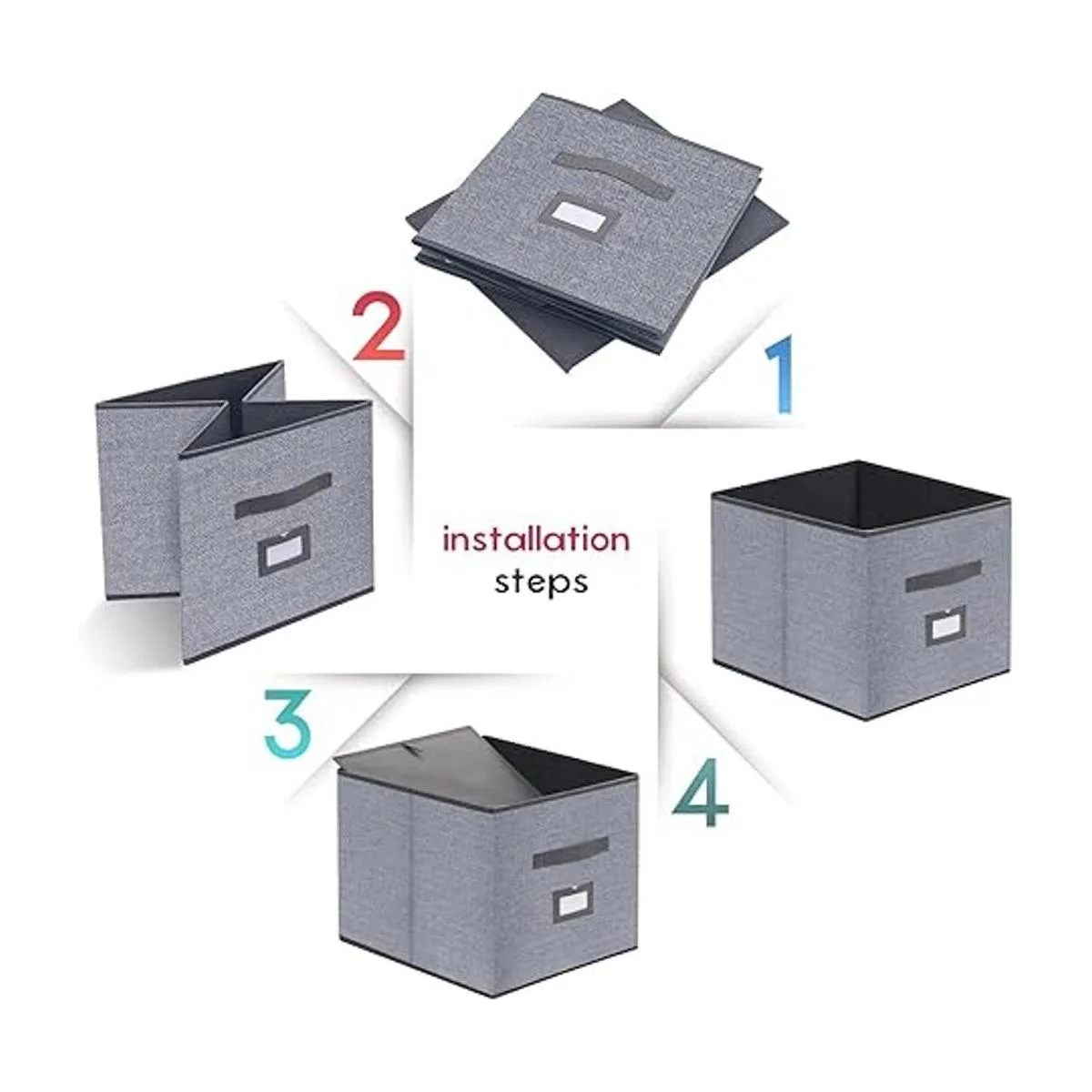 2

1

installation
steps

3

4