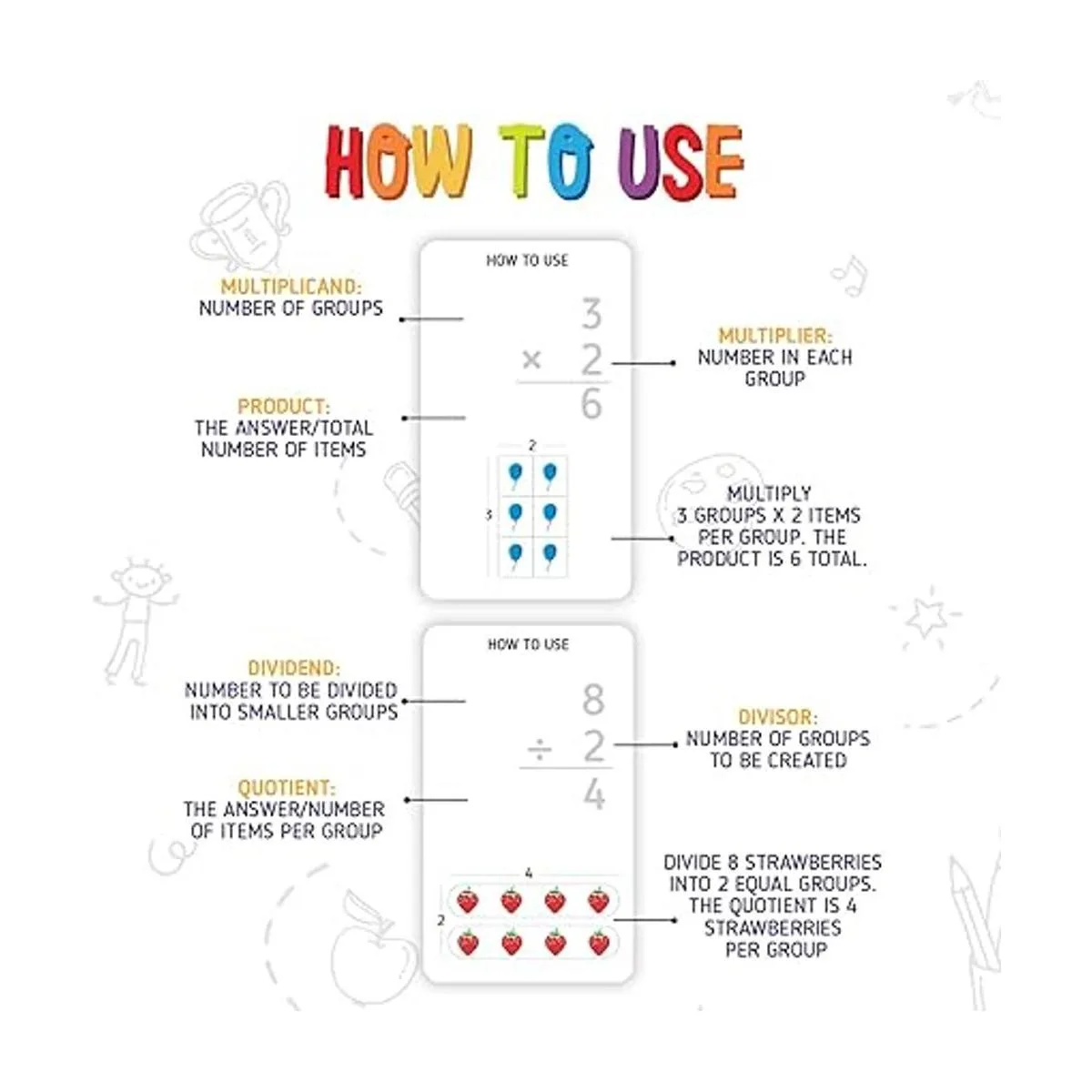 HOW TO USE

HOW TO USE

MULTIPLICAND:
NUMBER OF GROUPS

3
× 2
6

MULTIPLIER:
NUMBER IN EACH GROUP

PRODUCT:
THE ANSWER/TOTAL NUMBER OF ITEMS

2
3

MULTIPLY 3 GROUPS X 2 ITEMS PER GROUP. THE PRODUCT IS 6 TOTAL.

HOW TO USE

DIVIDEND:
NUMBER TO BE DIVIDED INTO SMALLER GROUPS

8
÷ 2
4

DIVISOR:
NUMBER OF GROUPS TO BE CREATED

QUOTIENT:
THE ANSWER/NUMBER OF ITEMS PER GROUP

4
2

DIVIDE 8 STRAWBERRIES INTO 2 EQUAL GROUPS. THE QUOTIENT IS 4 STRAWBERRIES PER GROUP