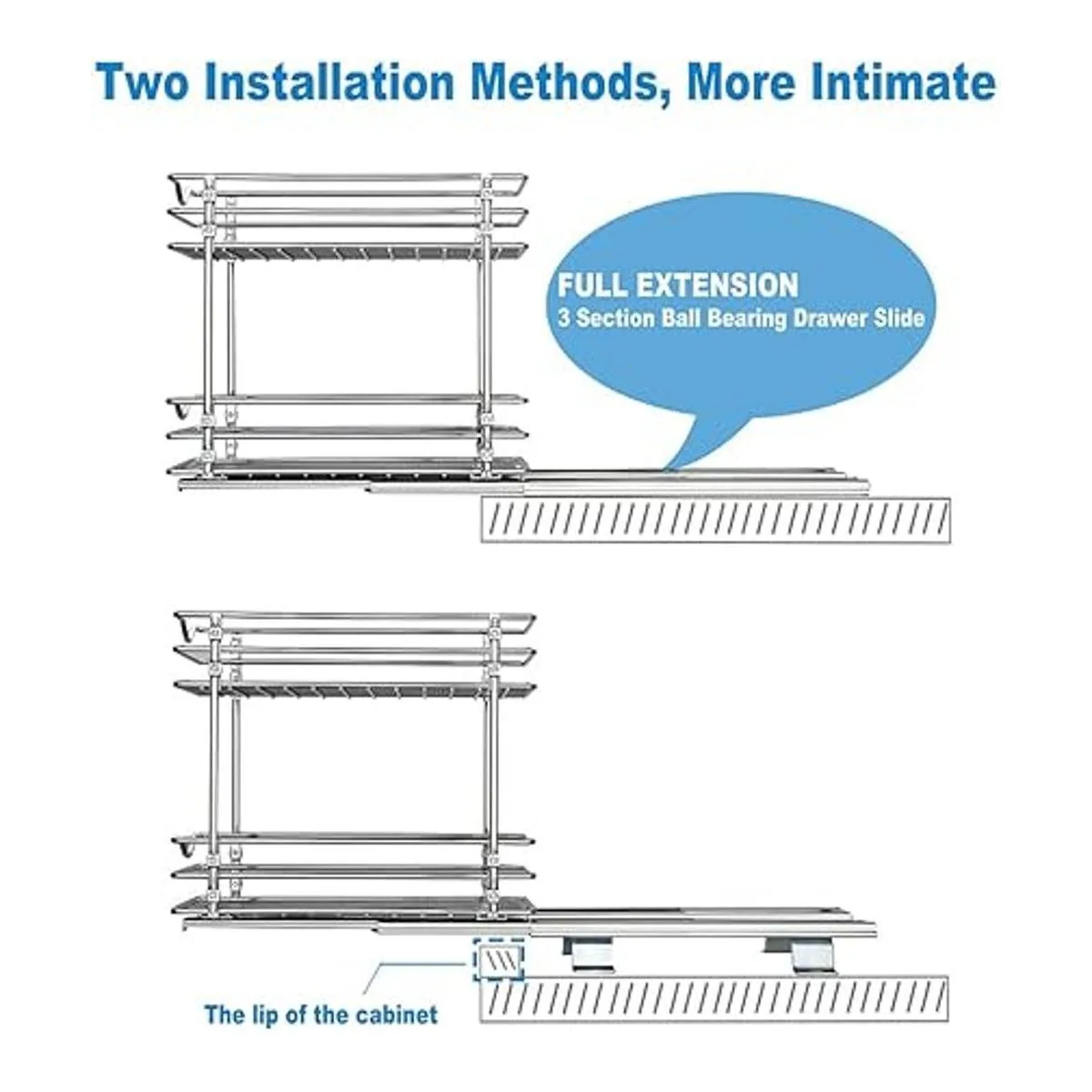 Two Installation Methods, More Intimate

FULL EXTENSION
3 Section Ball Bearing Drawer Slide

The lip of the cabinet