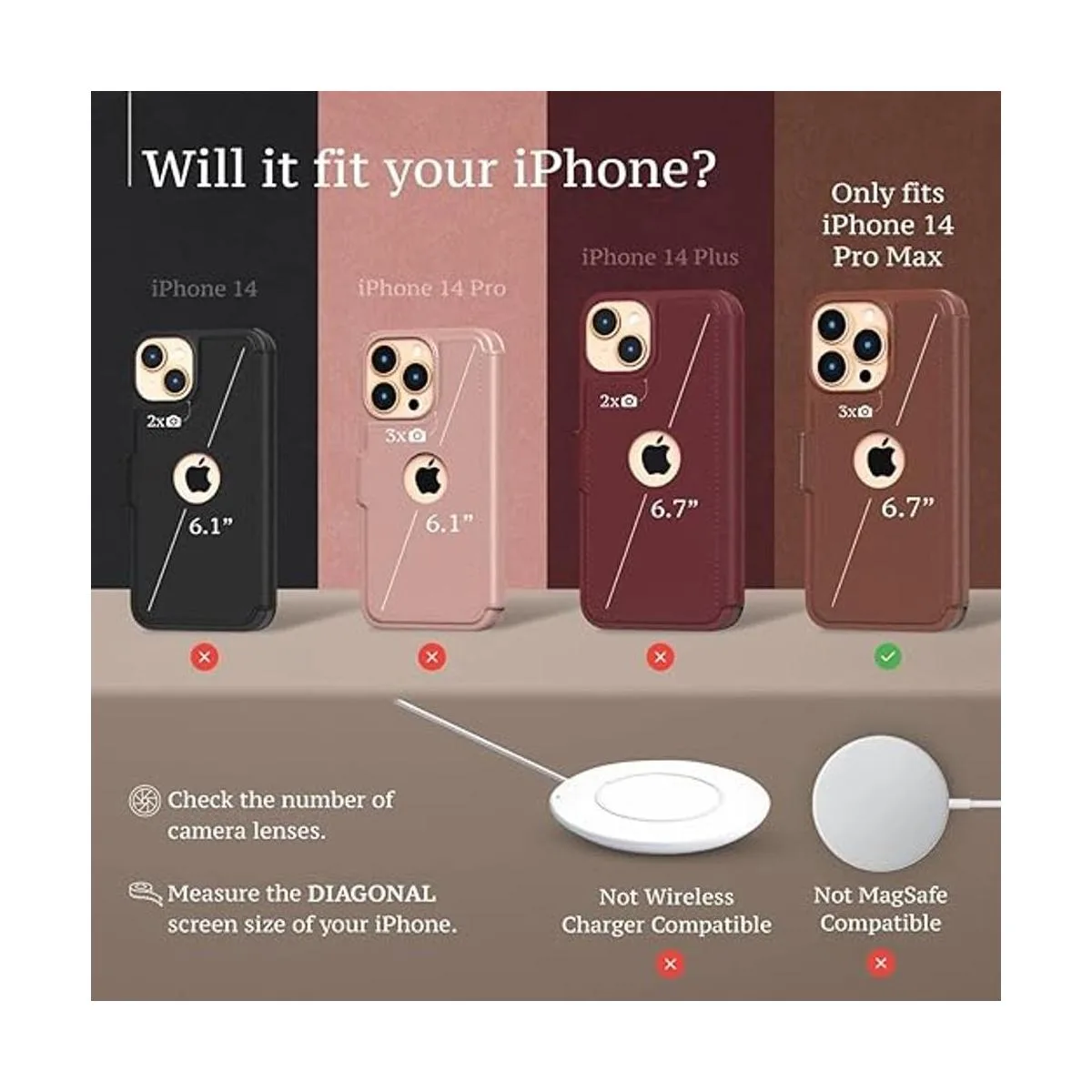 Will it fit your iPhone?

iPhone 14

2x

6.1"

iPhone 14 Pro

3x

6.1"

iPhone 14 Plus

2x

6.7"

Only fits iPhone 14 Pro Max

3x

6.7"

Check the number of camera lenses.

Measure the DIAGONAL screen size of your iPhone.

Not Wireless Charger Compatible

Not MagSafe Compatible