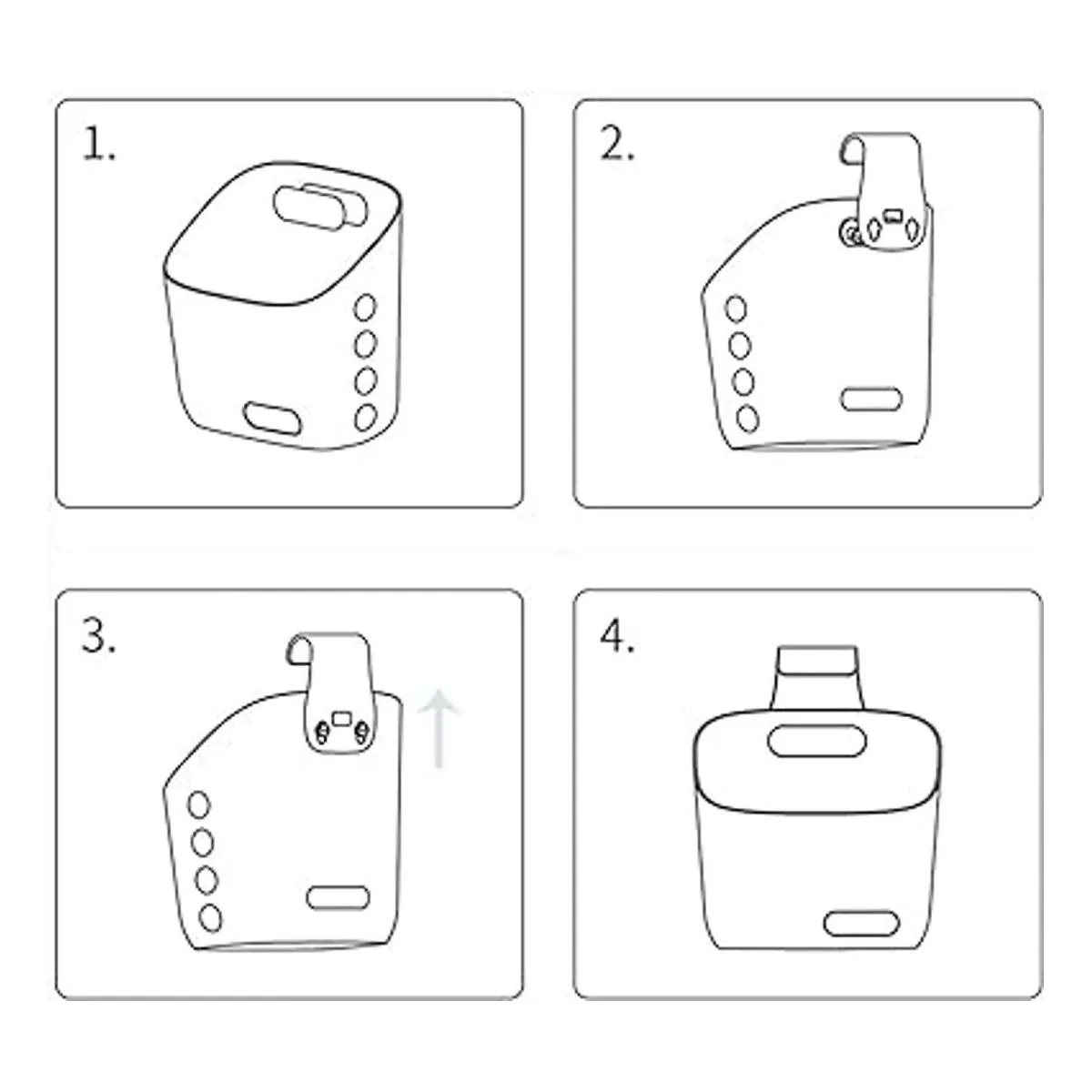 1.

2.

3.

4.