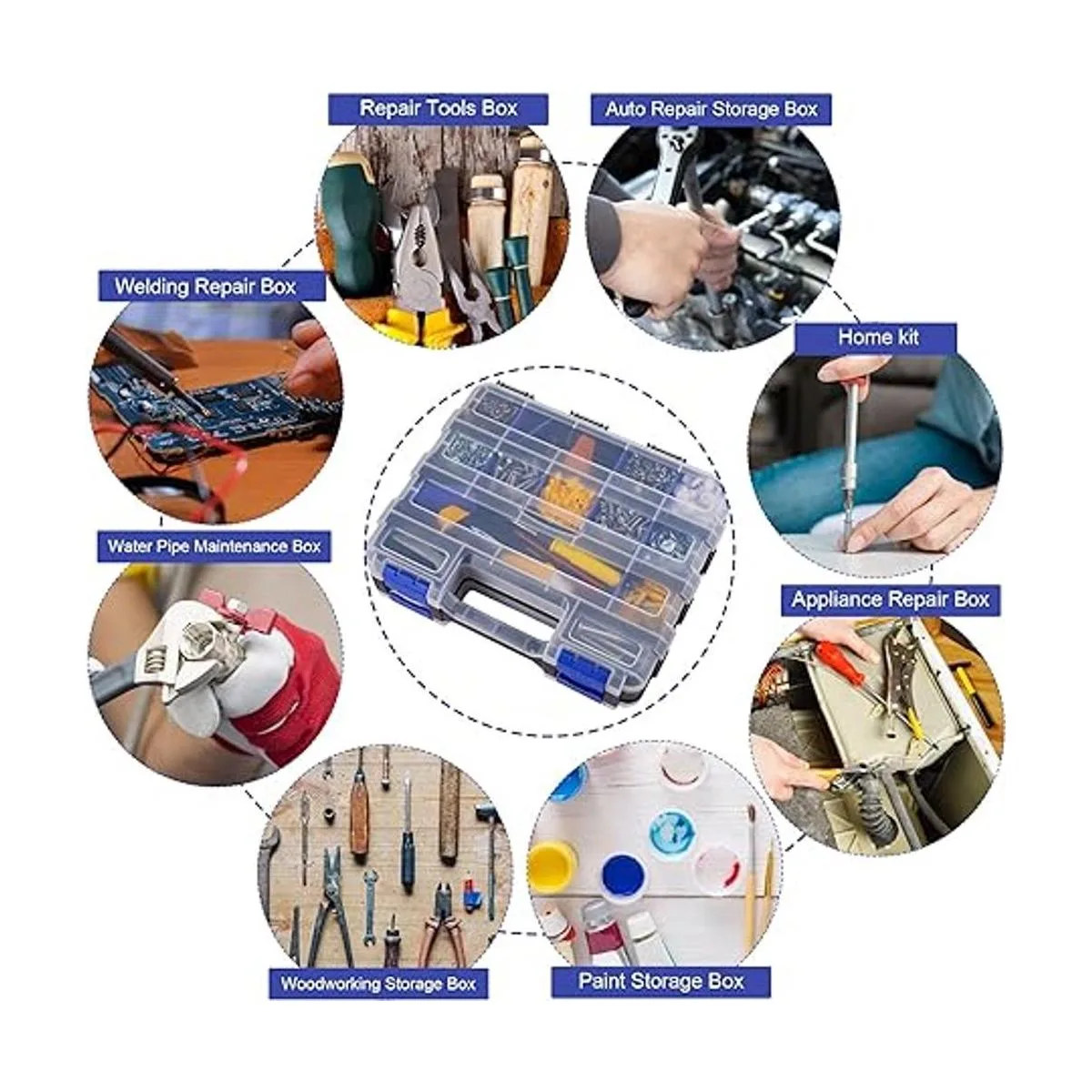 Repair Tools Box

Auto Repair Storage Box

Welding Repair Box

Home kit

Water Pipe Maintenance Box

Appliance Repair Box

Woodworking Storage Box

Paint Storage Box