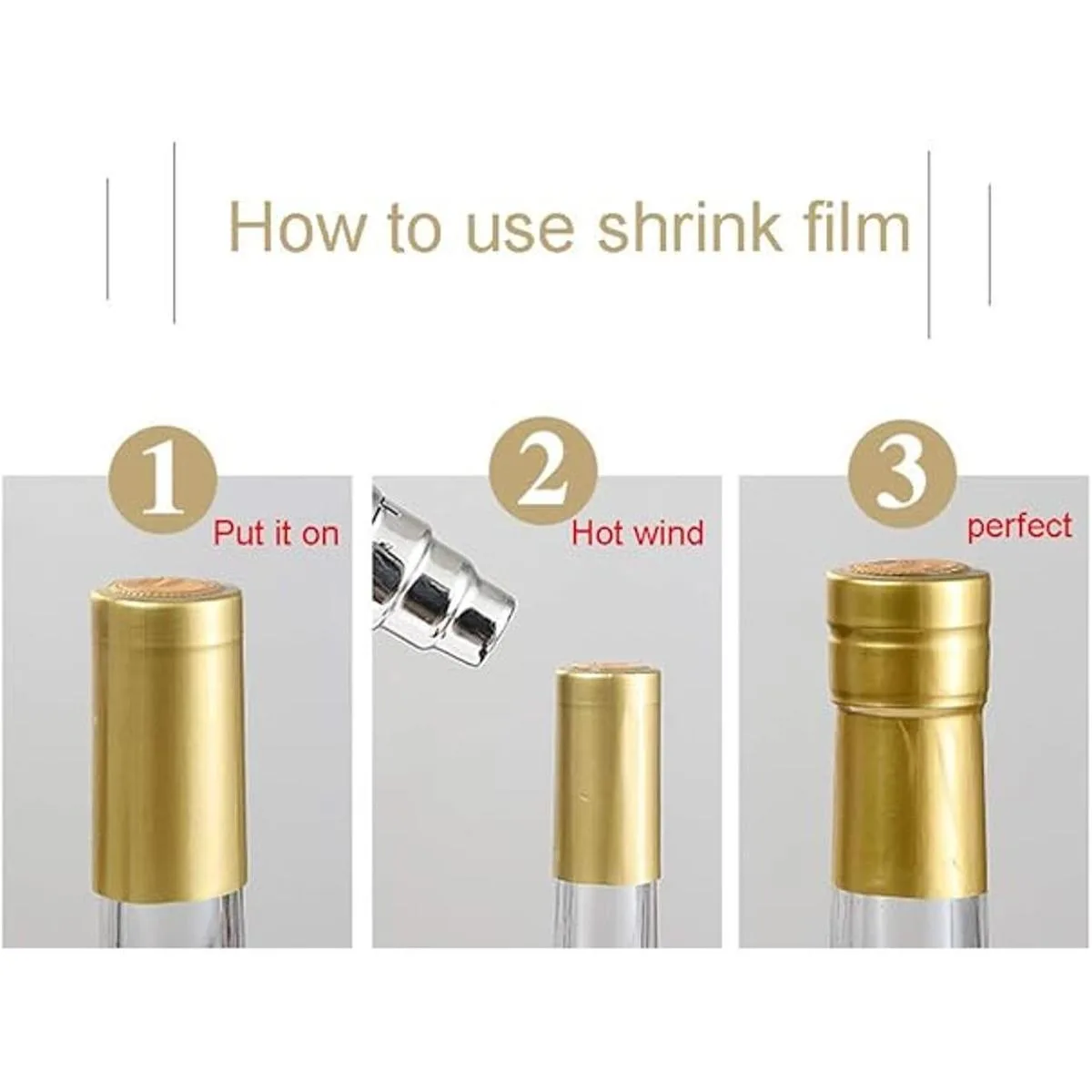 How to use shrink film

1
Put it on

2
Hot wind

3
perfect