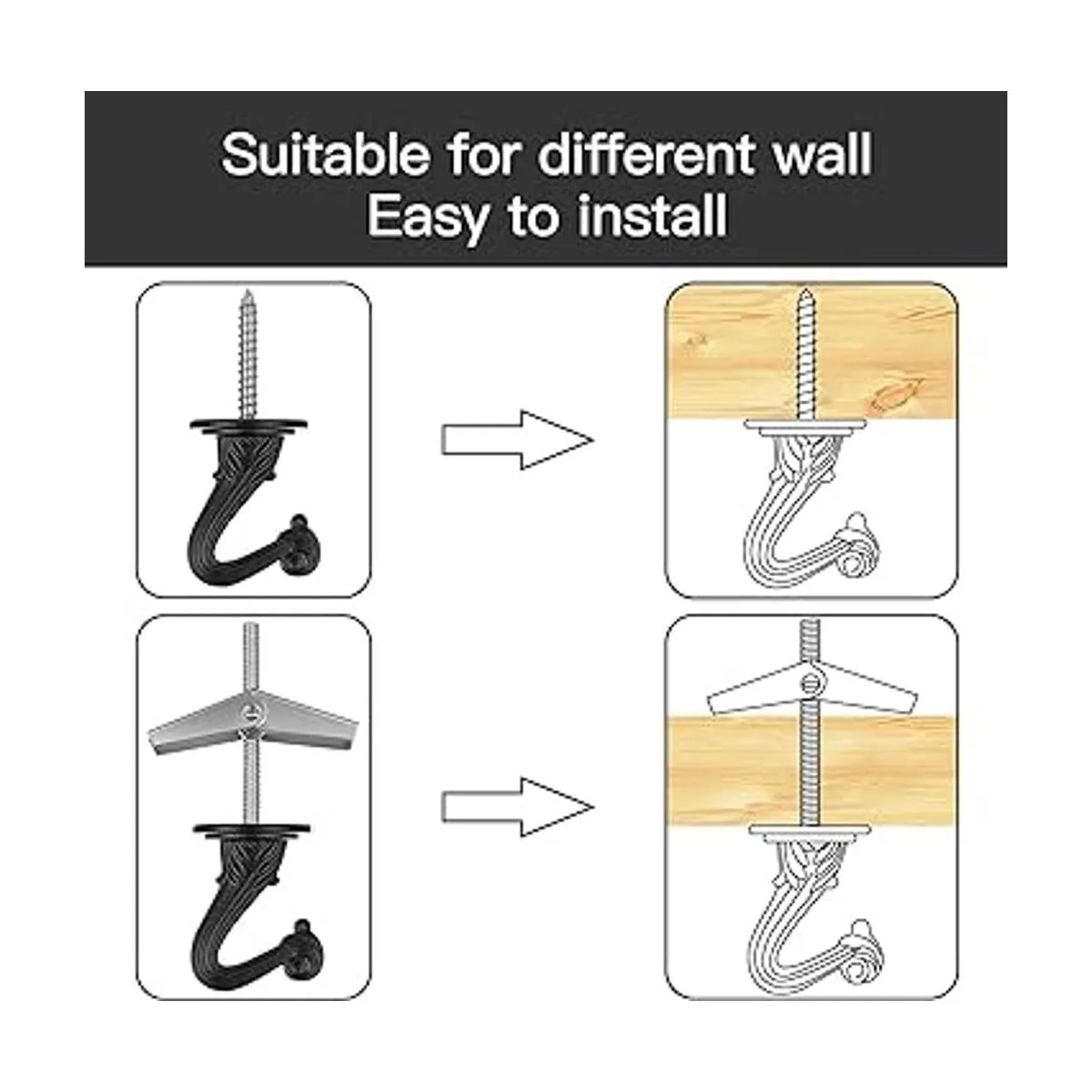 Suitable for different wall
Easy to install