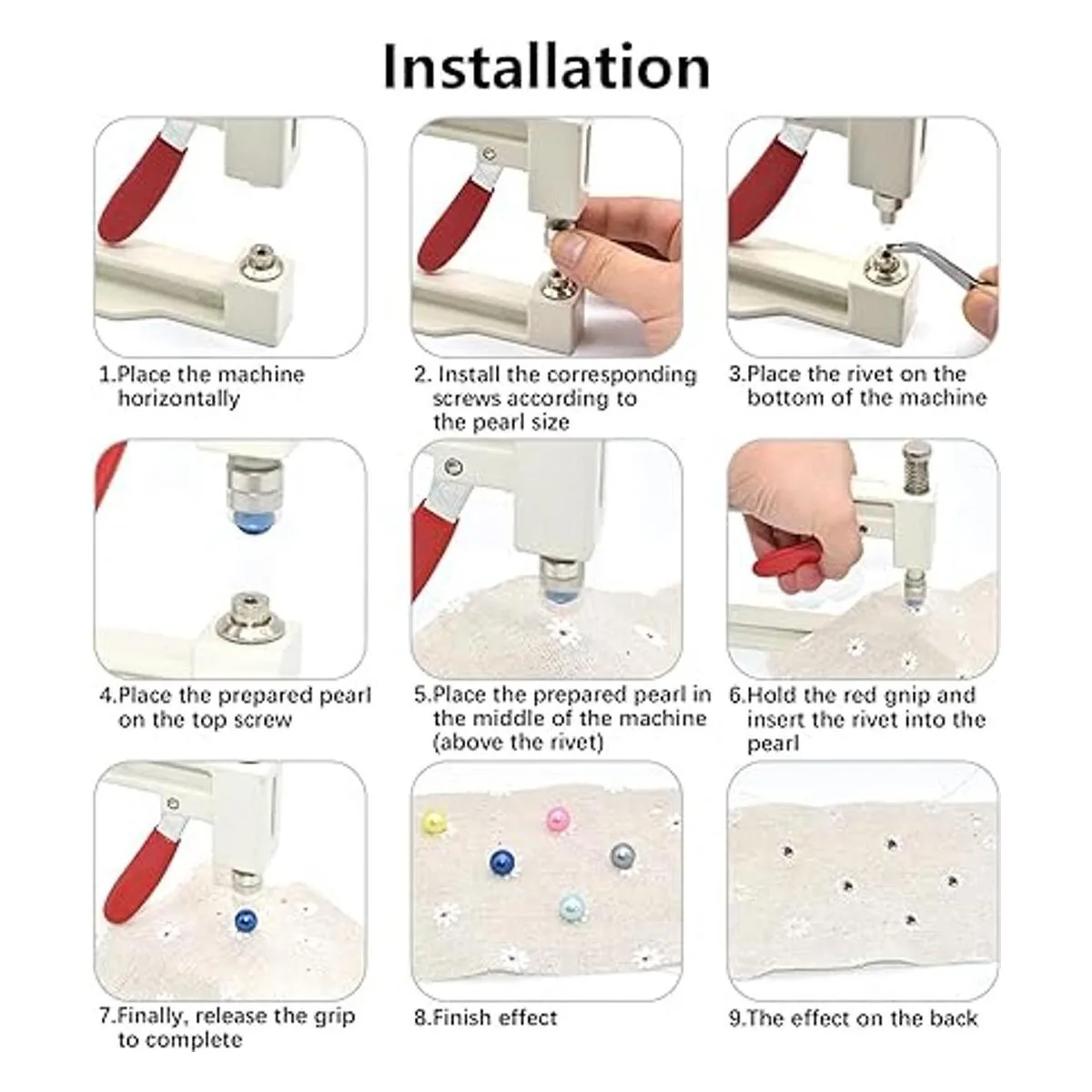 Installation

1.Place the machine horizontally

2. Install the corresponding screws according to the pearl size

3.Place the rivet on the bottom of the machine

4.Place the prepared pearl on the top screw

5.Place the prepared pearl in the middle of the machine (above the rivet)

6.Hold the red gnip and insert the rivet into the pearl

7.Finally, release the grip to complete

8.Finish effect

9.The effect on the back