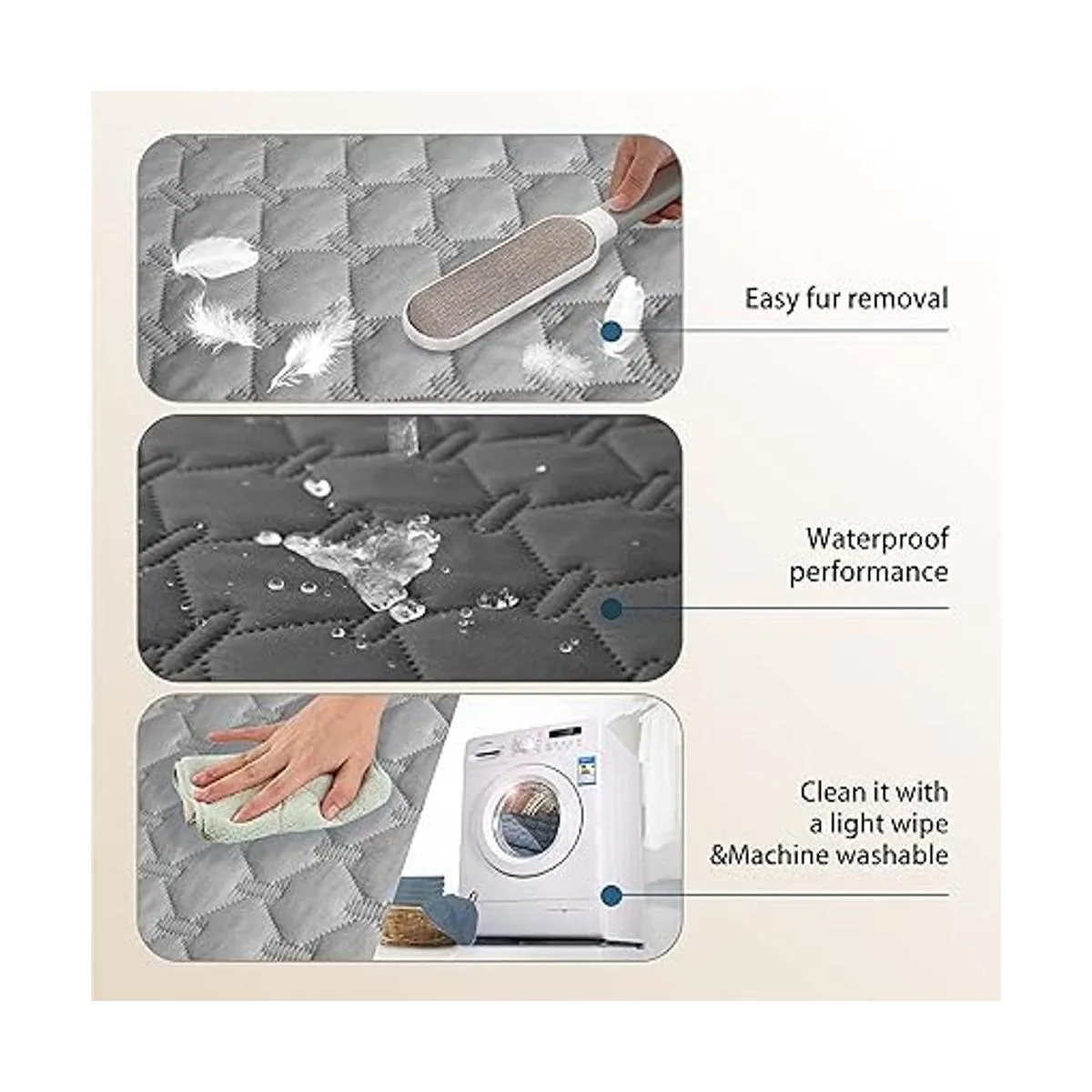 Easy fur removal

Waterproof performance

Clean it with a light wipe &Machine washable