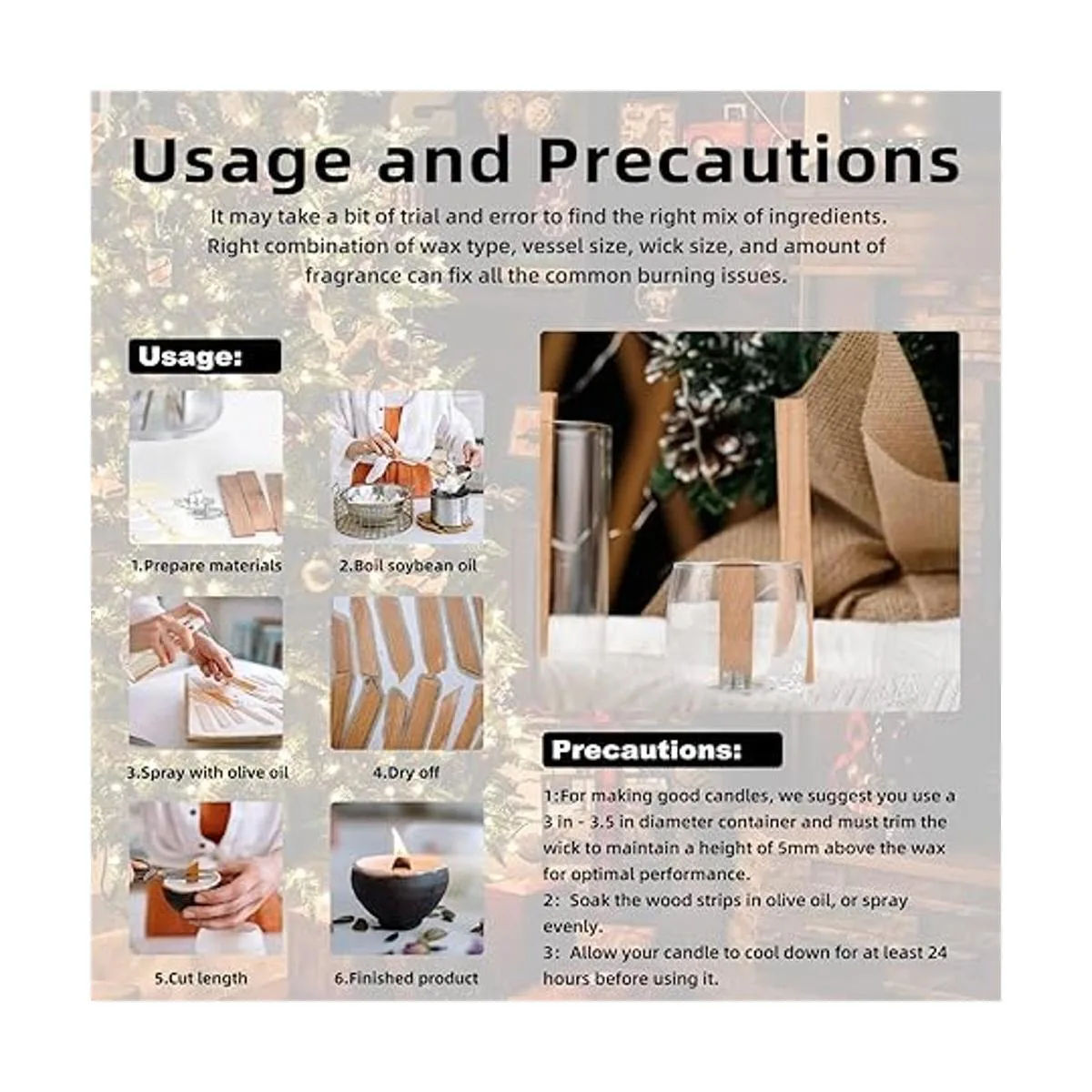 Usage and Precautions

It may take a bit of trial and error to find the right mix of ingredients. Right combination of wax type, vessel size, wick size, and amount of fragrance can fix all the common burning issues.

Usage:

1.Prepare materials

2.Boil soybean oil

3.Spray with olive oil

4.Dry off

5.Cut length

6.Finished product

Precautions:

1:For making good candles, we suggest you use a 3 in - 3.5 in diameter container and must trim the wick to maintain a height of 5mm above the wax for optimal performance.

2: Soak the wood strips in olive oil, or spray evenly.

3: Allow your candle to cool down for at least 24 hours before using it.