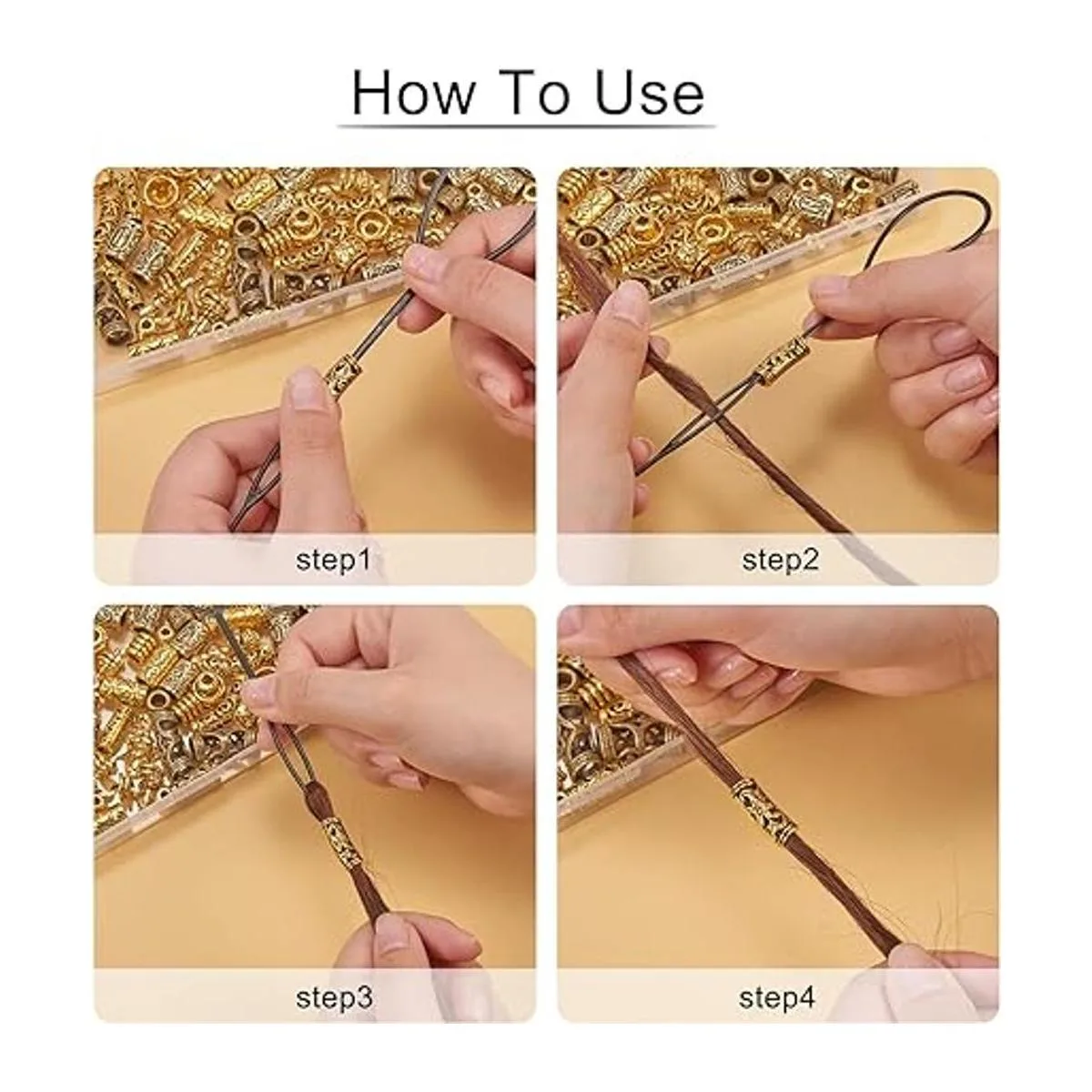 How To Use

step1

step2

step3

step4